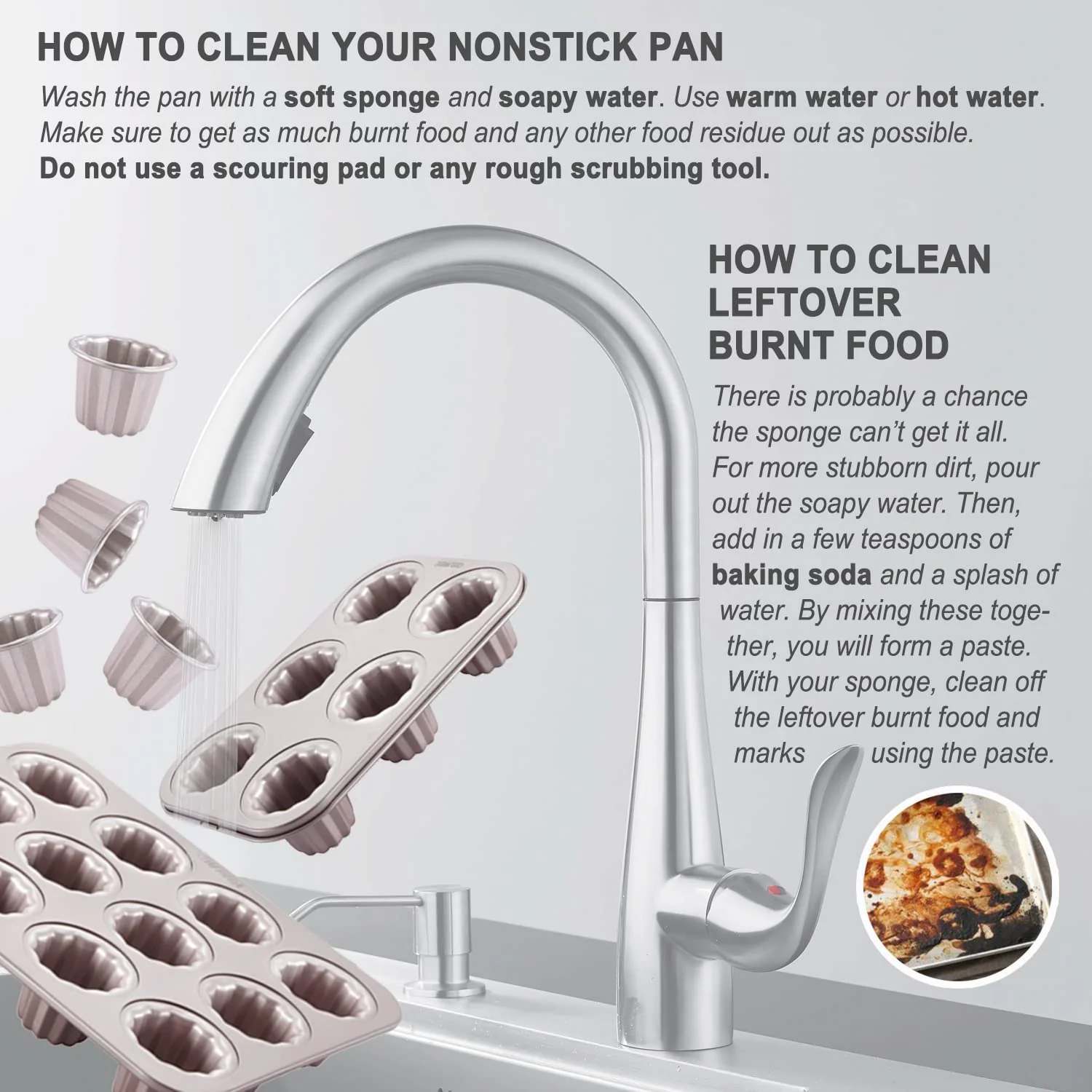 HOW TO CLEAN YOUR NONSTICK PAN

Wash the pan with a soft sponge and soapy water. Use warm water or hot water. Make sure to get as much burnt food and any other food residue out as possible.
Do not use a scouring pad or any rough scrubbing tool.

HOW TO CLEAN LEFTOVER BURNT FOOD

There is probably a chance the sponge can't get it all. For more stubborn dirt, pour out the soapy water. Then, add in a few teaspoons of baking soda and a splash of water. By mixing these together, you will form a paste. With your sponge, clean off the leftover burnt food and marks using the paste.