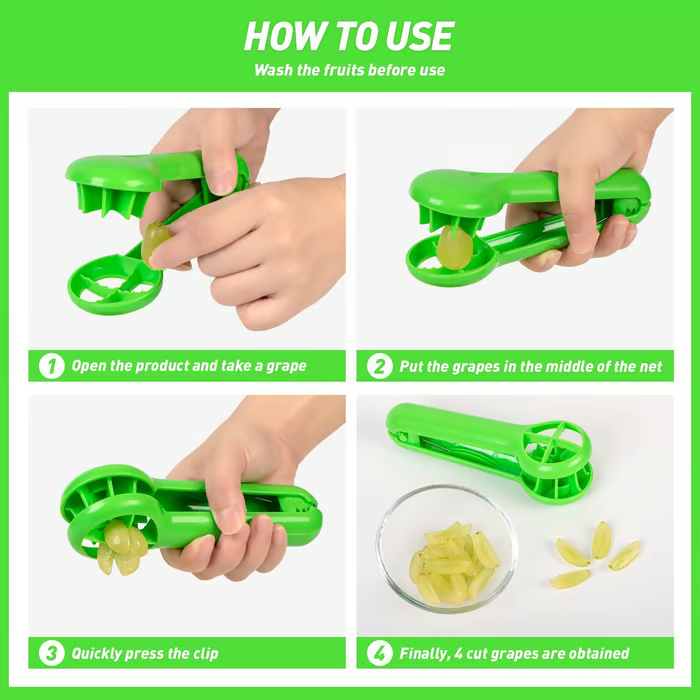 HOW TO USE

Wash the fruits before use

1 Open the product and take a grape

2 Put the grapes in the middle of the net

3 Quickly press the clip

4 Finally, 4 cut grapes are obtained