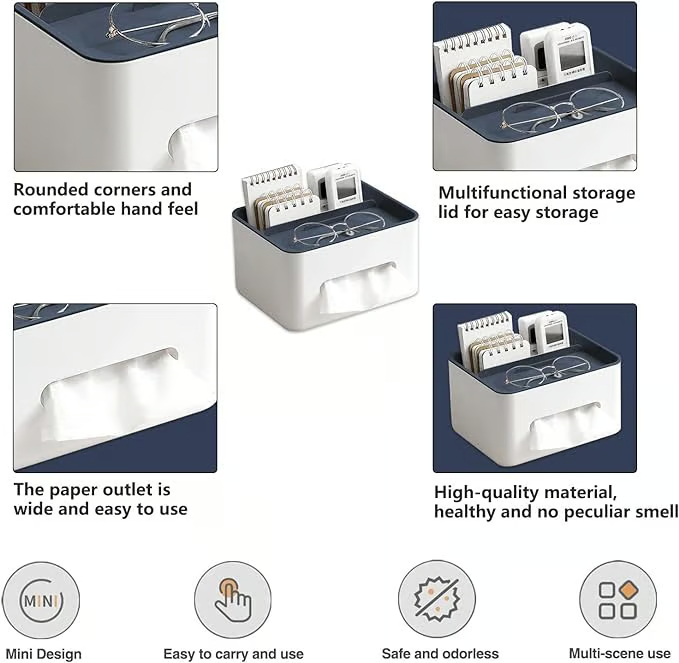 Rounded corners and comfortable hand feel

Multifunctional storage lid for easy storage

The paper outlet is wide and easy to use

High-quality material, healthy and no peculiar smell

MINI

Mini Design

Easy to carry and use

Safe and odorless

Multi-scene use