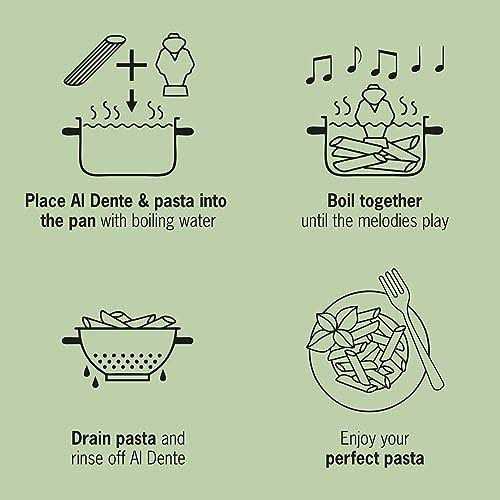 Place Al Dente & pasta into the pan with boiling water

Boil together until the melodies play

Drain pasta and rinse off Al Dente

Enjoy your perfect pasta