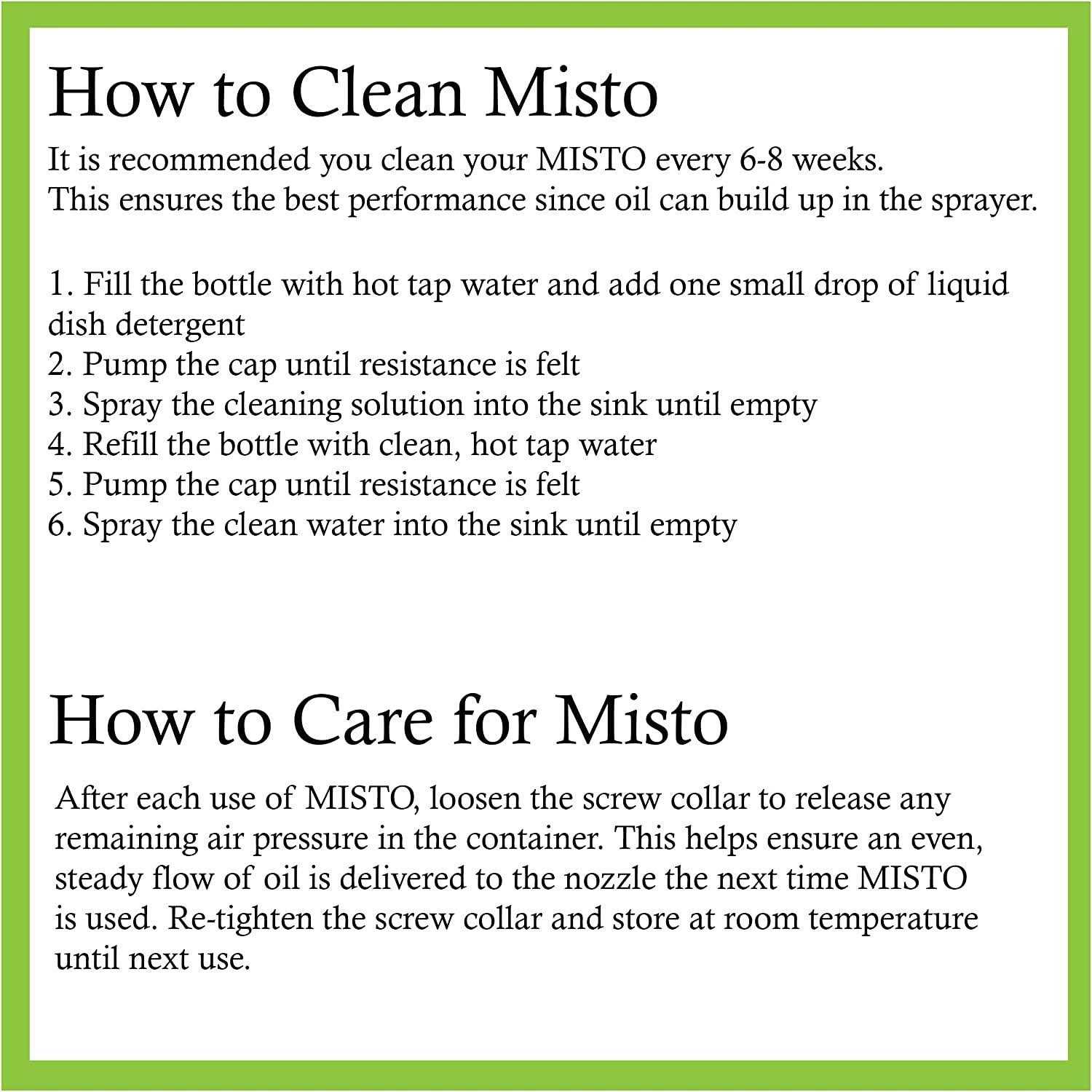 How to Clean Misto

It is recommended you clean your MISTO every 6-8 weeks.
This ensures the best performance since oil can build up in the sprayer.

1. Fill the bottle with hot tap water and add one small drop of liquid dish detergent
2. Pump the cap until resistance is felt
3. Spray the cleaning solution into the sink until empty
4. Refill the bottle with clean, hot tap water
5. Pump the cap until resistance is felt
6. Spray the clean water into the sink until empty

How to Care for Misto

After each use of MISTO, loosen the screw collar to release any remaining air pressure in the container. This helps ensure an even, steady flow of oil is delivered to the nozzle the next time MISTO is used. Re-tighten the screw collar and store at room temperature until next use.