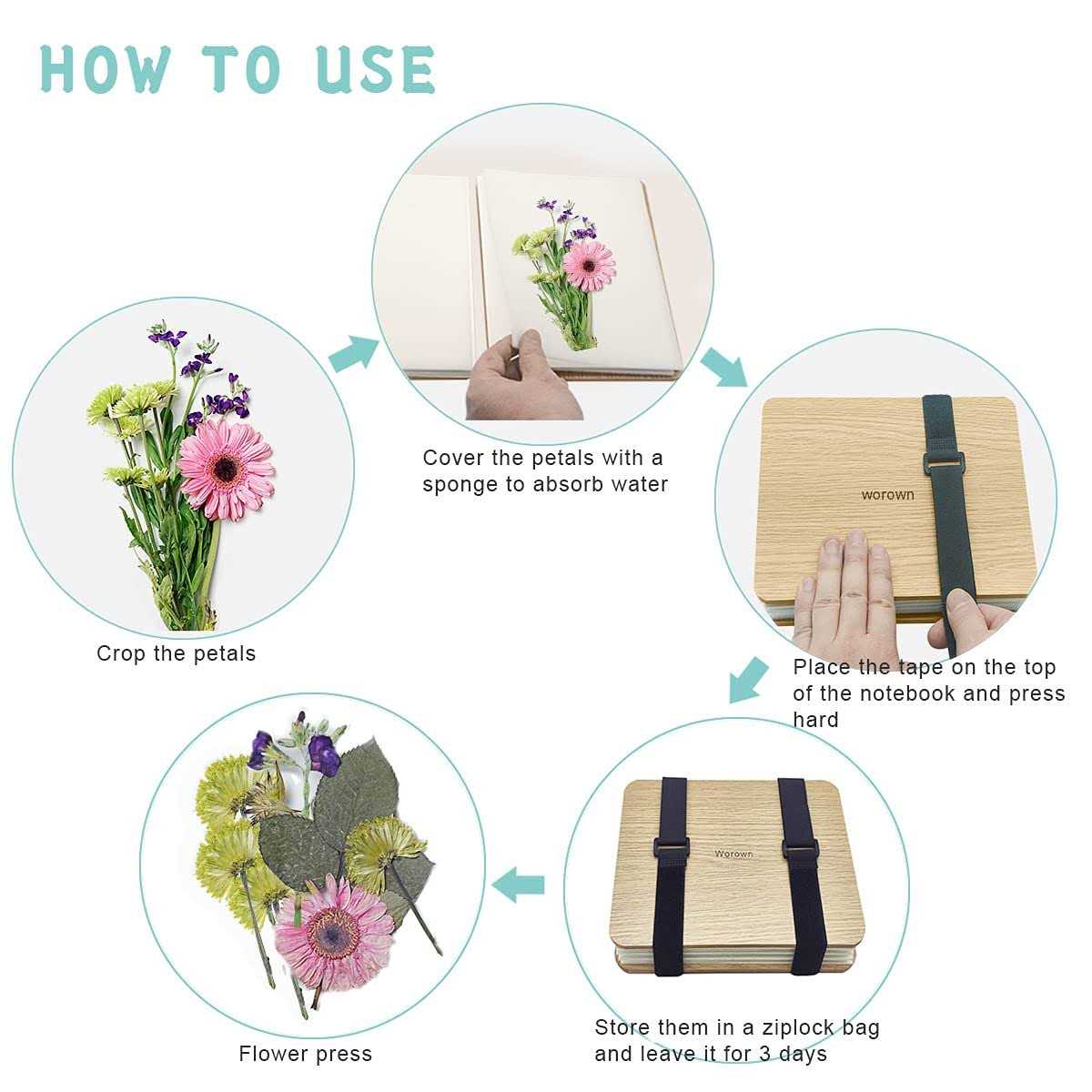 HOW TO USE

Crop the petals

Cover the petals with a sponge to absorb water

worown

Place the tape on the top of the notebook and press hard

Worown

Store them in a ziplock bag and leave it for 3 days

Flower press