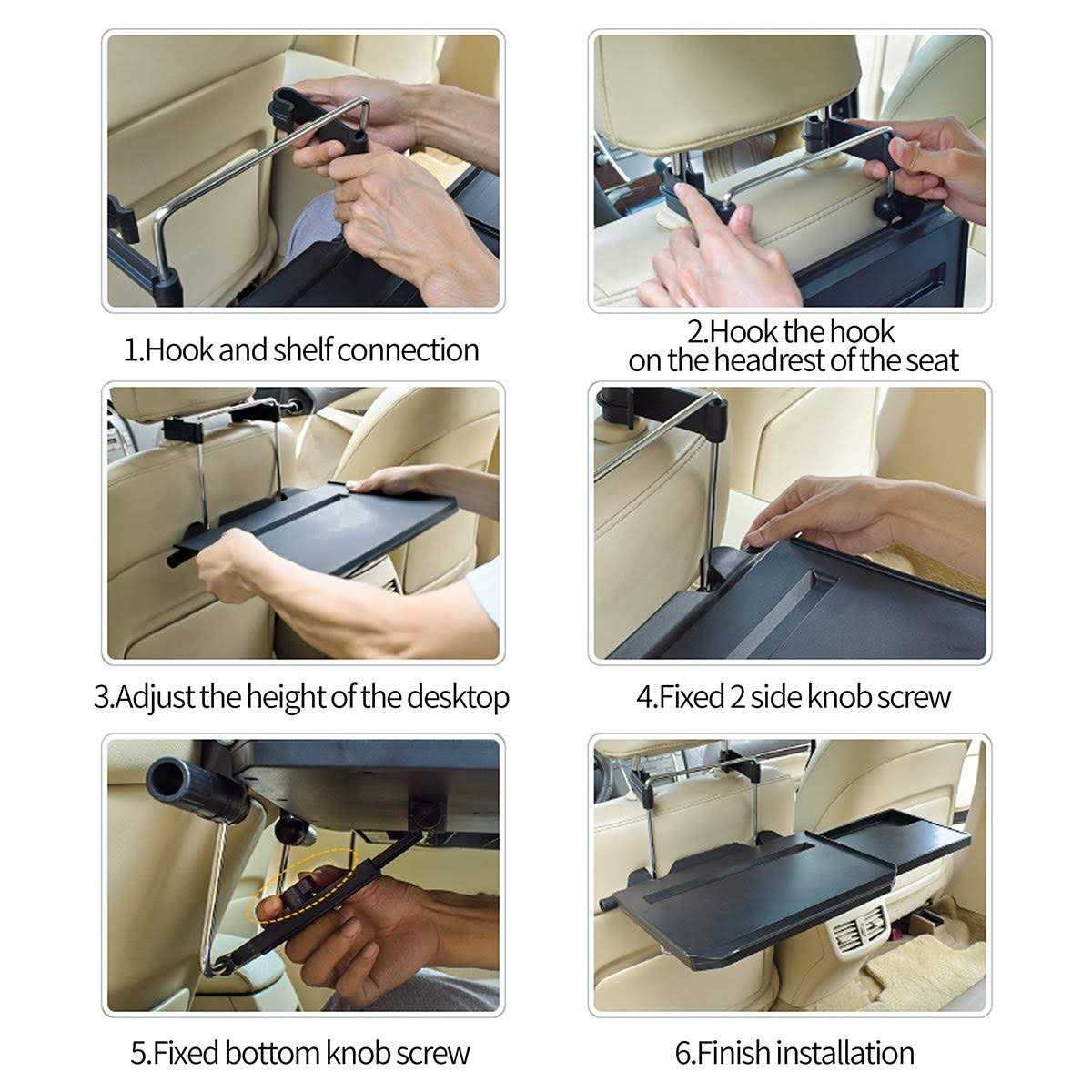 1.Hook and shelf connection

2.Hook the hook on the headrest of the seat

3.Adjust the height of the desktop

4.Fixed 2 side knob screw

5.Fixed bottom knob screw

6.Finish installation