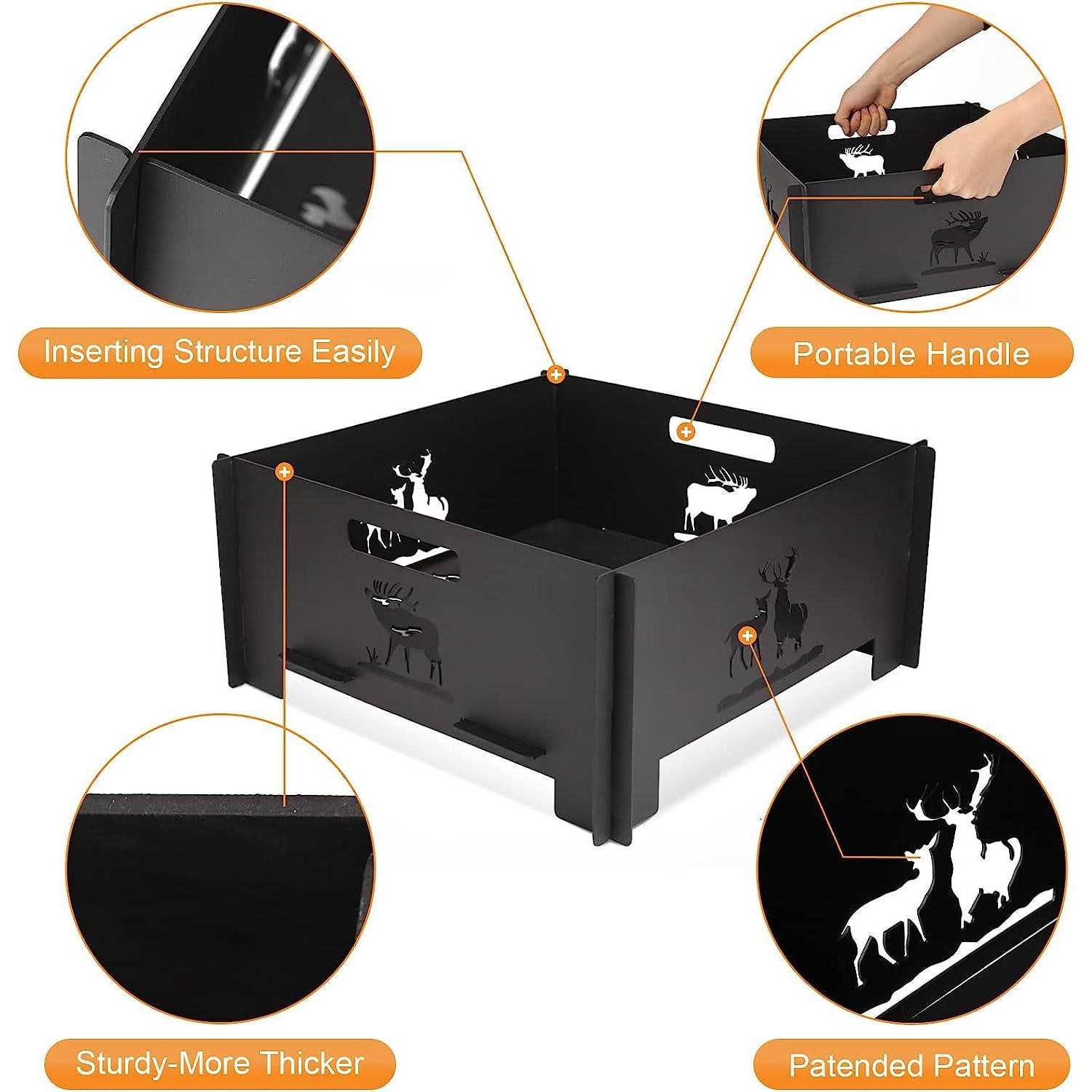 Inserting Structure Easily

Portable Handle

Sturdy-More Thicker

Patended Pattern