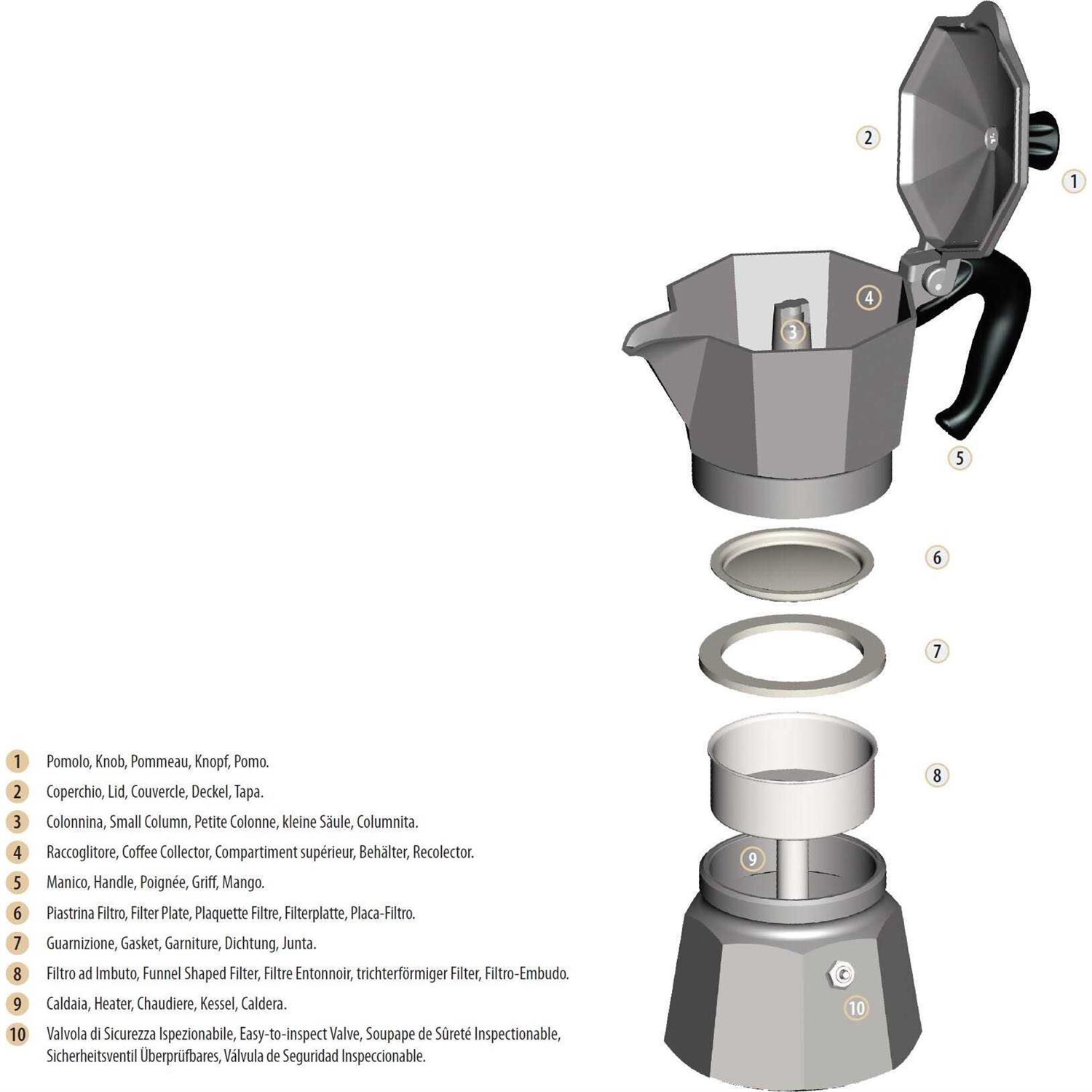 2
1
4
3
5
6
7
8
9
10

1 Pomolo, Knob, Pommeau, Knopf, Pomo.
2 Coperchio, Lid, Couvercle, Deckel, Tapa.
3 Colonnina, Small Column, Petite Colonne, kleine Säule, Columnita.
4 Raccoglitore, Coffee Collector, Compartiment supérieur, Behälter, Recolector.
5 Manico, Handle, Poignée, Griff, Mango.
6 Piastrina Filtro, Filter Plate, Plaquette Filtre, Filterplatte, Placa-Filtro.
7 Guarnizione, Gasket, Garniture, Dichtung, Junta.
8 Filtro ad Imbuto, Funnel Shaped Filter, Filtre Entonnoir, trichterförmiger Filter, Filtro-Embudo.
9 Caldaia, Heater, Chaudiere, Kessel, Caldera.
10 Valvola di Sicurezza Ispezionabile, Easy-to-inspect Valve, Soupape de Sûreté Inspectionable, Sicherheitsventil Überprüfbares, Válvula de Seguridad Inspeccionable.