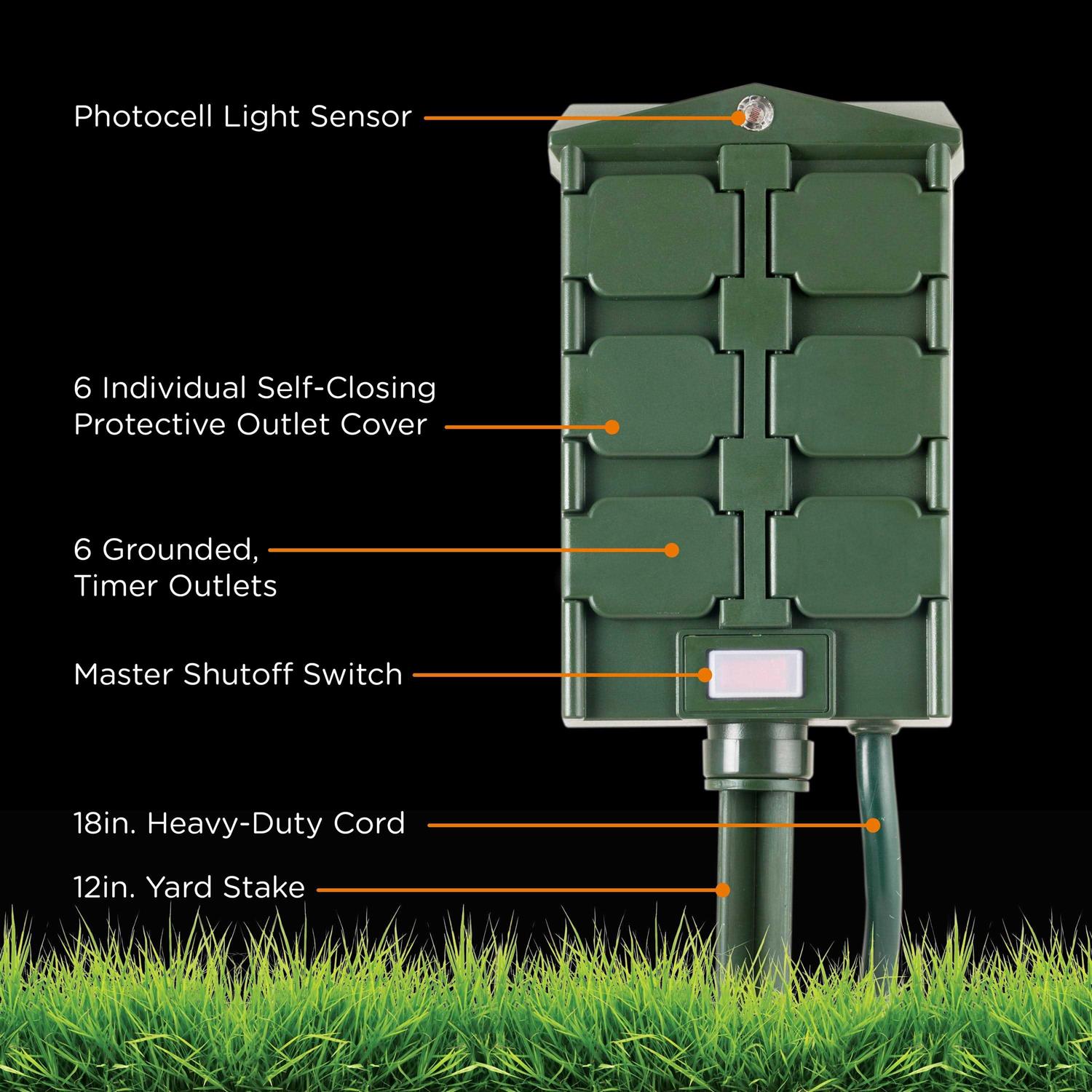 Photocell Light Sensor

6 Individual Self-Closing
Protective Outlet Cover

6 Grounded,
Timer Outlets

Master Shutoff Switch

18in. Heavy-Duty Cord

12in. Yard Stake