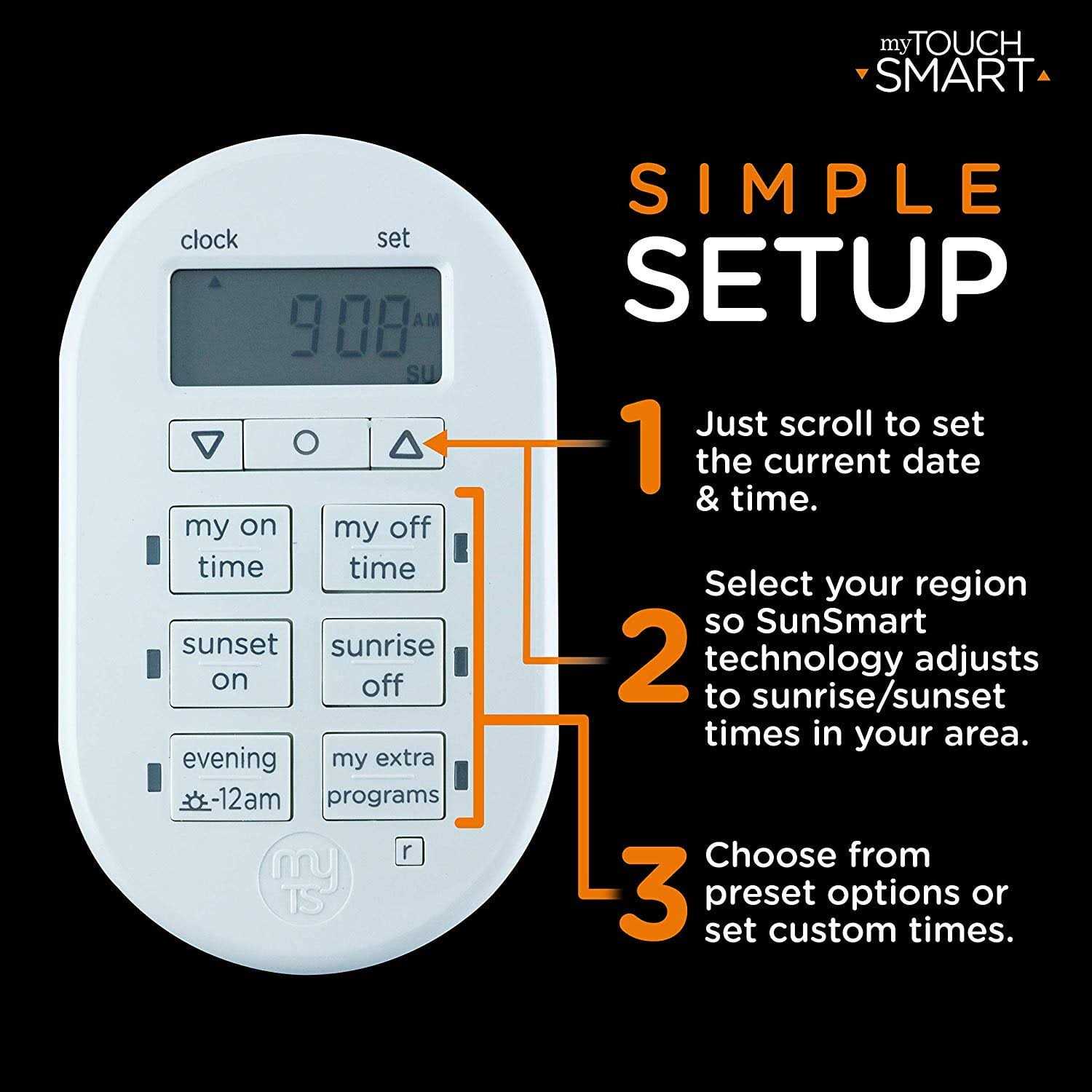 myTOUCH SMART

SIMPLE SETUP

clock set

908 AM
SU

my on time

my off time

sunset on

sunrise off

evening -12am

my extra programs

r

my TS

1 Just scroll to set the current date & time.

2 Select your region so SunSmart technology adjusts to sunrise/sunset times in your area.

3 Choose from preset options or set custom times.