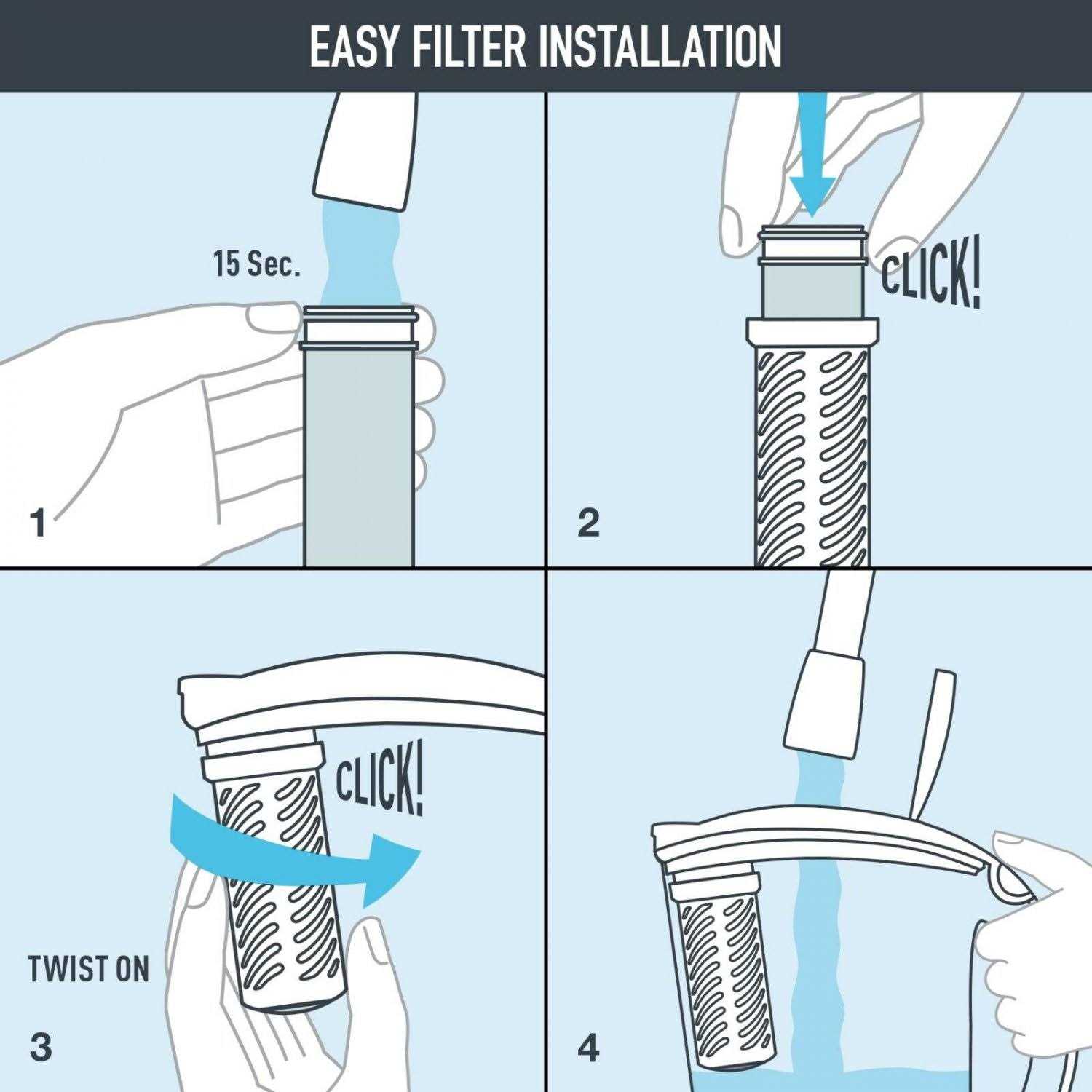 EASY FILTER INSTALLATION

15 Sec.

1

CLICK!

2

CLICK!

TWIST ON

3

4