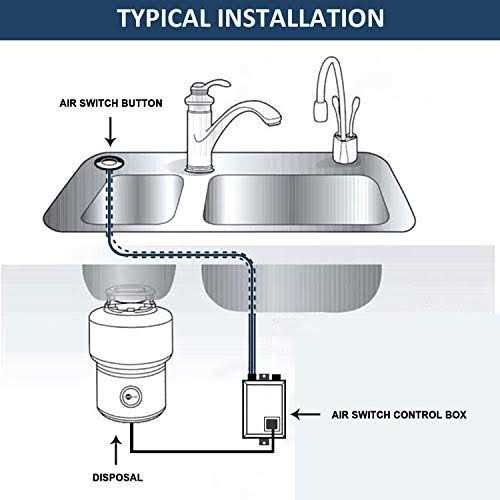 TYPICAL INSTALLATION

AIR SWITCH BUTTON

AIR SWITCH CONTROL BOX

DISPOSAL