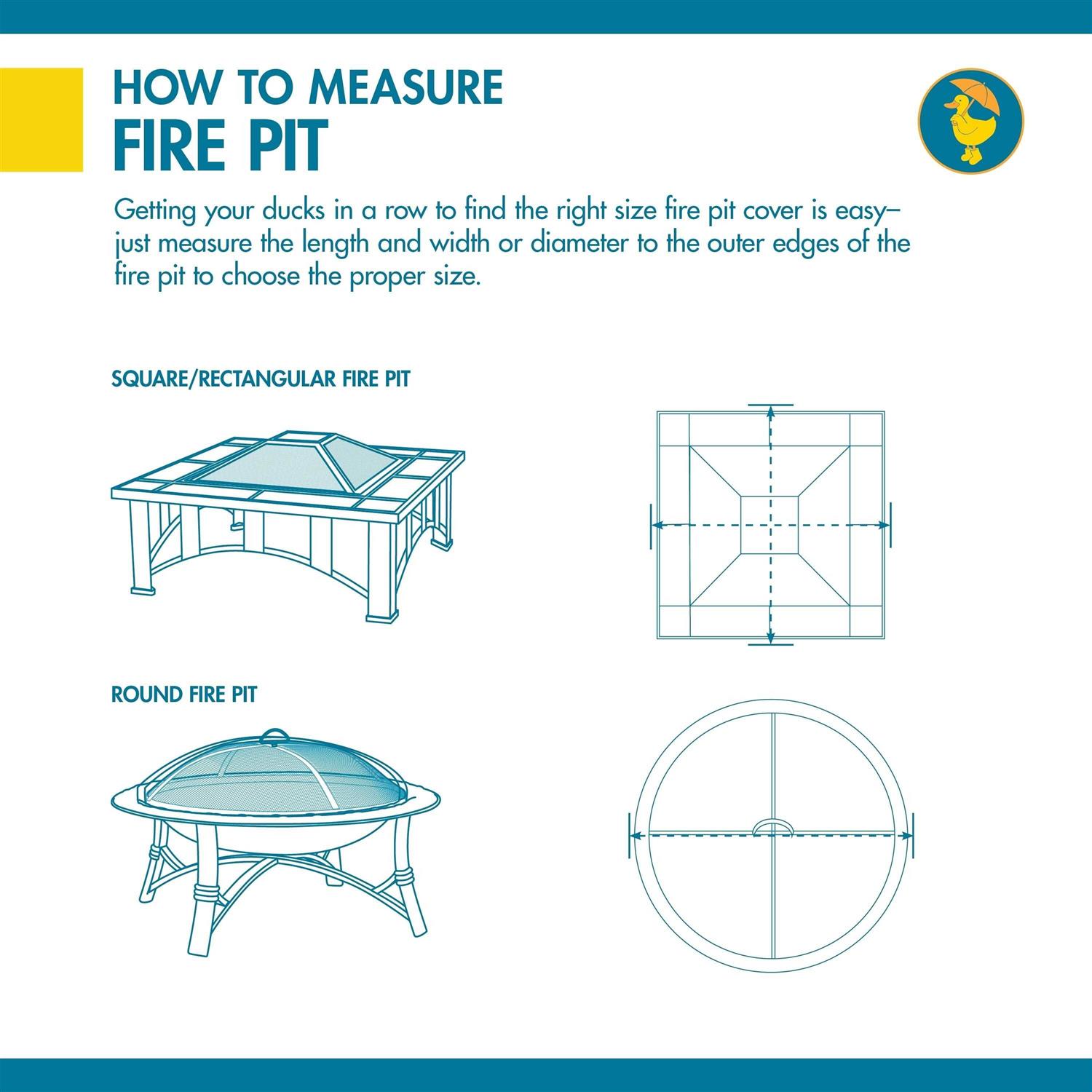 HOW TO MEASURE
FIRE PIT

Getting your ducks in a row to find the right size fire pit cover is easy– just measure the length and width or diameter to the outer edges of the fire pit to choose the proper size.

SQUARE/RECTANGULAR FIRE PIT

ROUND FIRE PIT