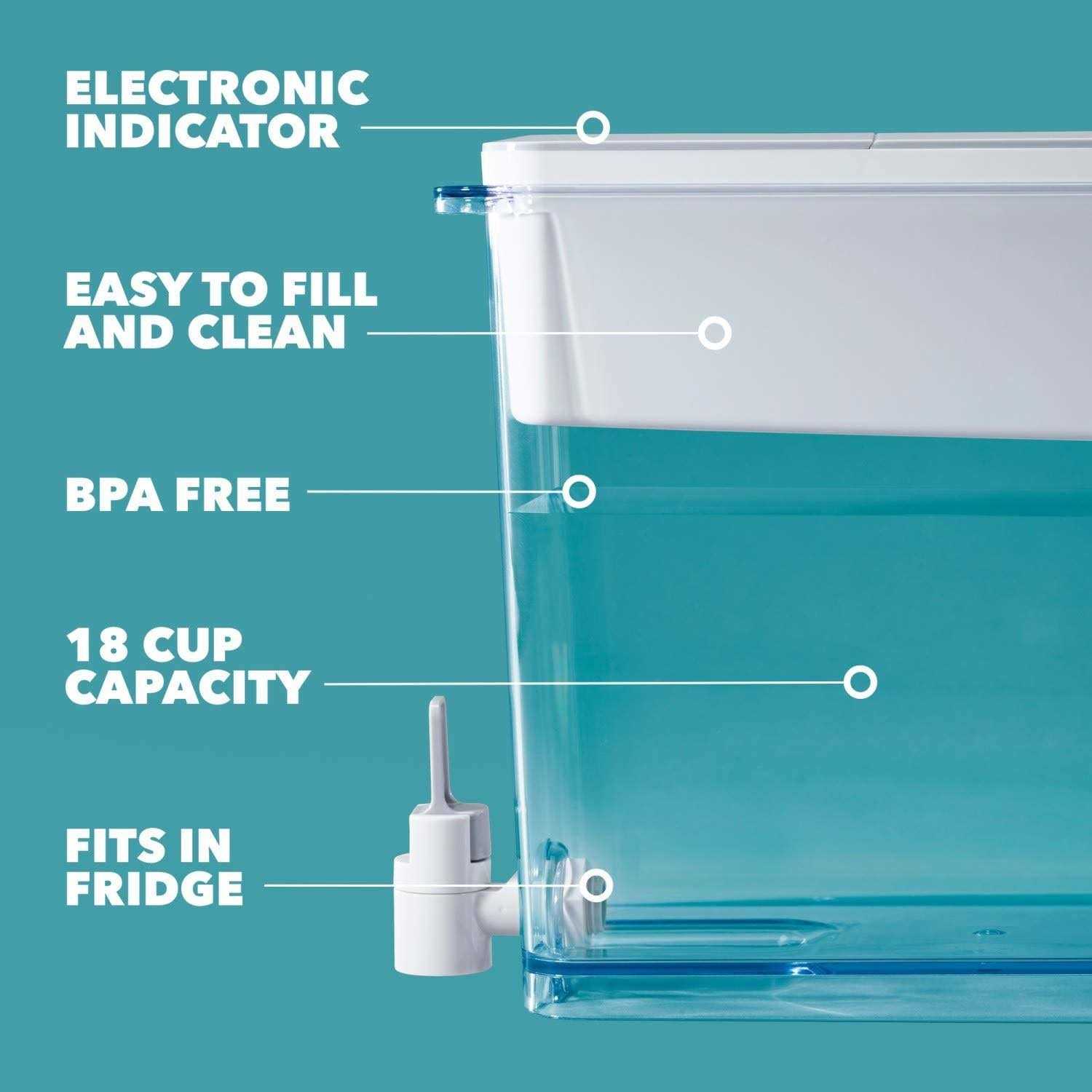 ELECTRONIC INDICATOR

EASY TO FILL AND CLEAN

BPA FREE

18 CUP CAPACITY

FITS IN FRIDGE