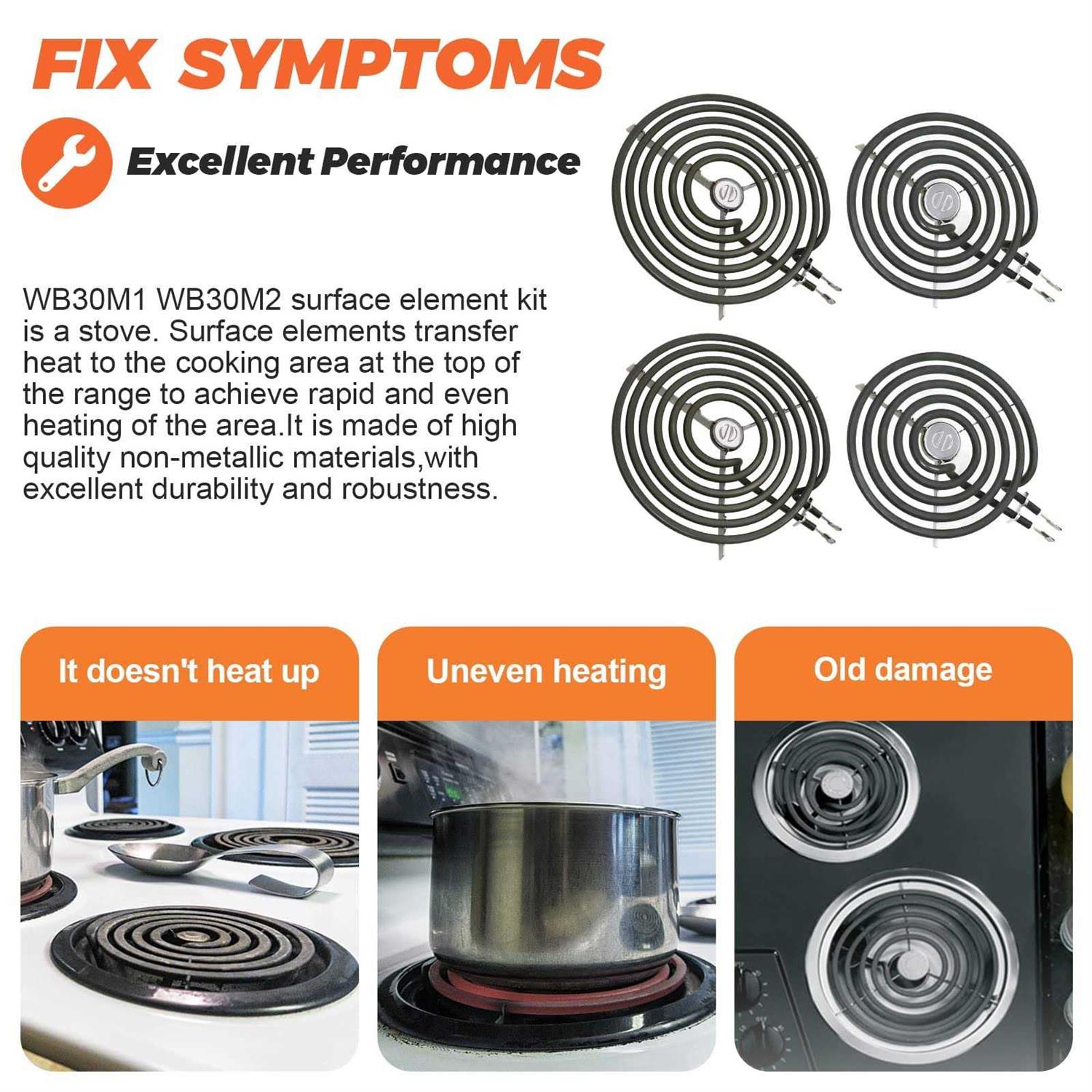 FIX SYMPTOMS

Excellent Performance

WB30M1 WB30M2 surface element kit is a stove. Surface elements transfer heat to the cooking area at the top of the range to achieve rapid and even heating of the area.It is made of high quality non-metallic materials,with excellent durability and robustness.

It doesn't heat up

Uneven heating

Old damage