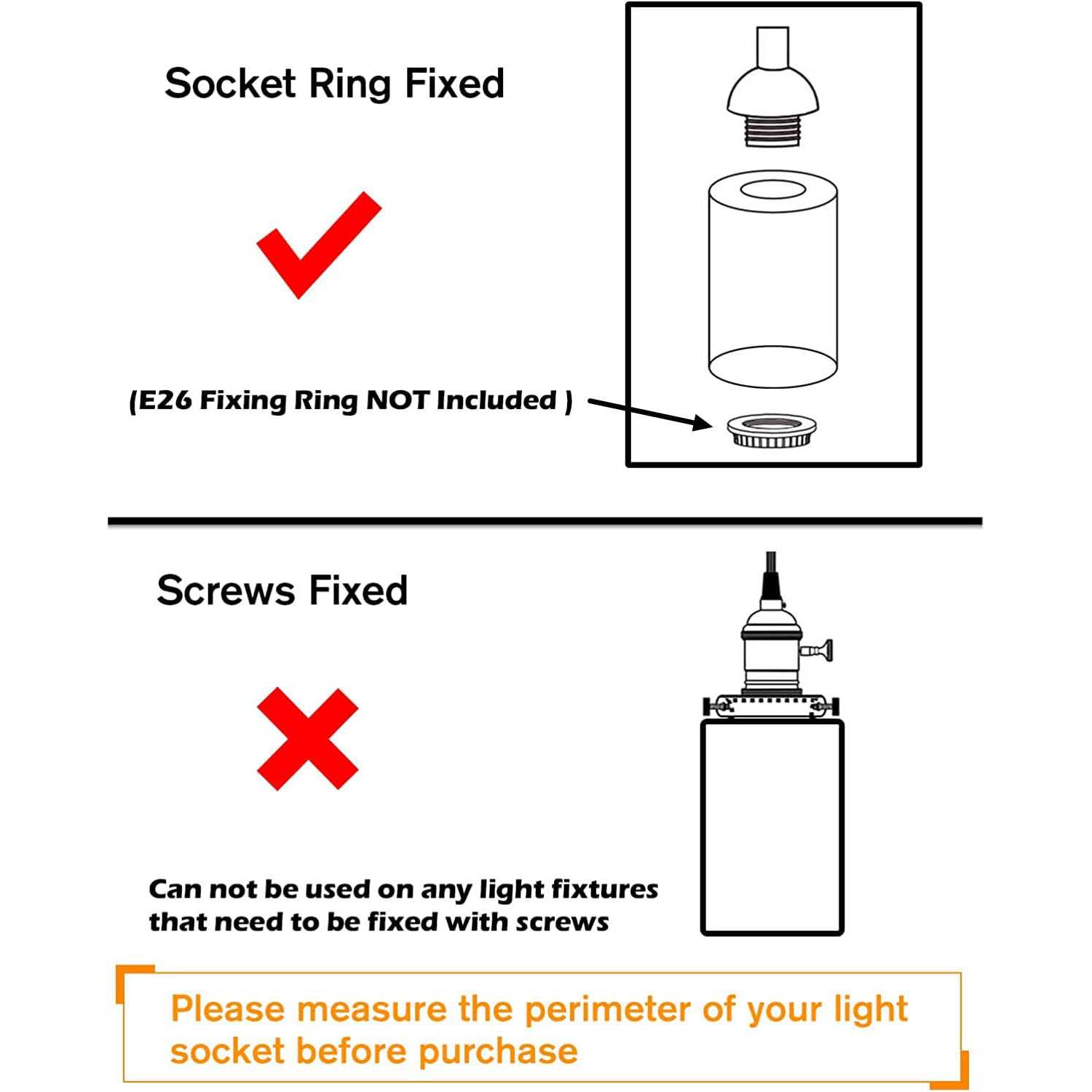 Socket Ring Fixed

(E26 Fixing Ring NOT Included )

Screws Fixed

Can not be used on any light fixtures that need to be fixed with screws

Please measure the perimeter of your light socket before purchase