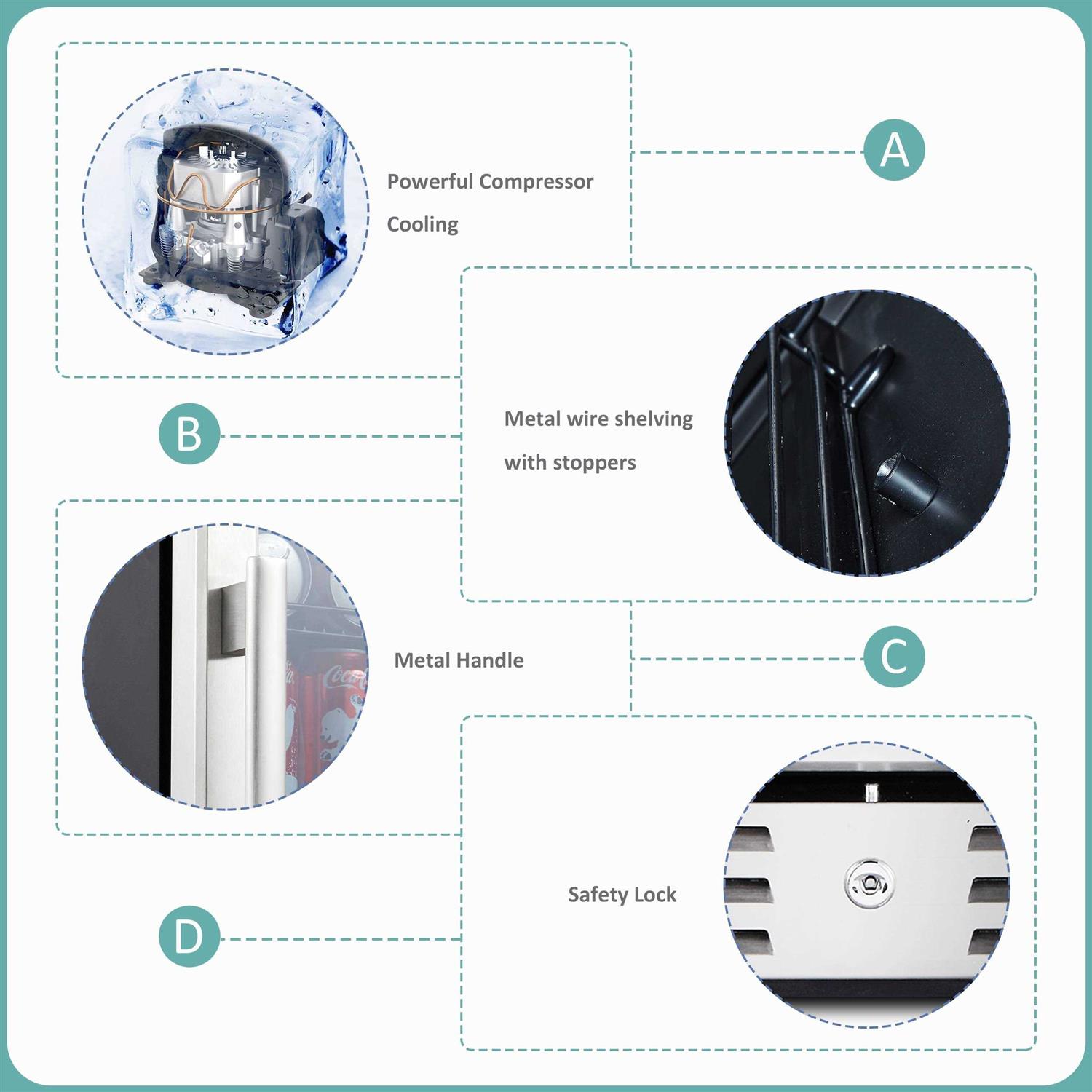 Powerful Compressor Cooling

A

B

Metal wire shelving with stoppers

Metal Handle

Coca-Cola

C

Safety Lock

D