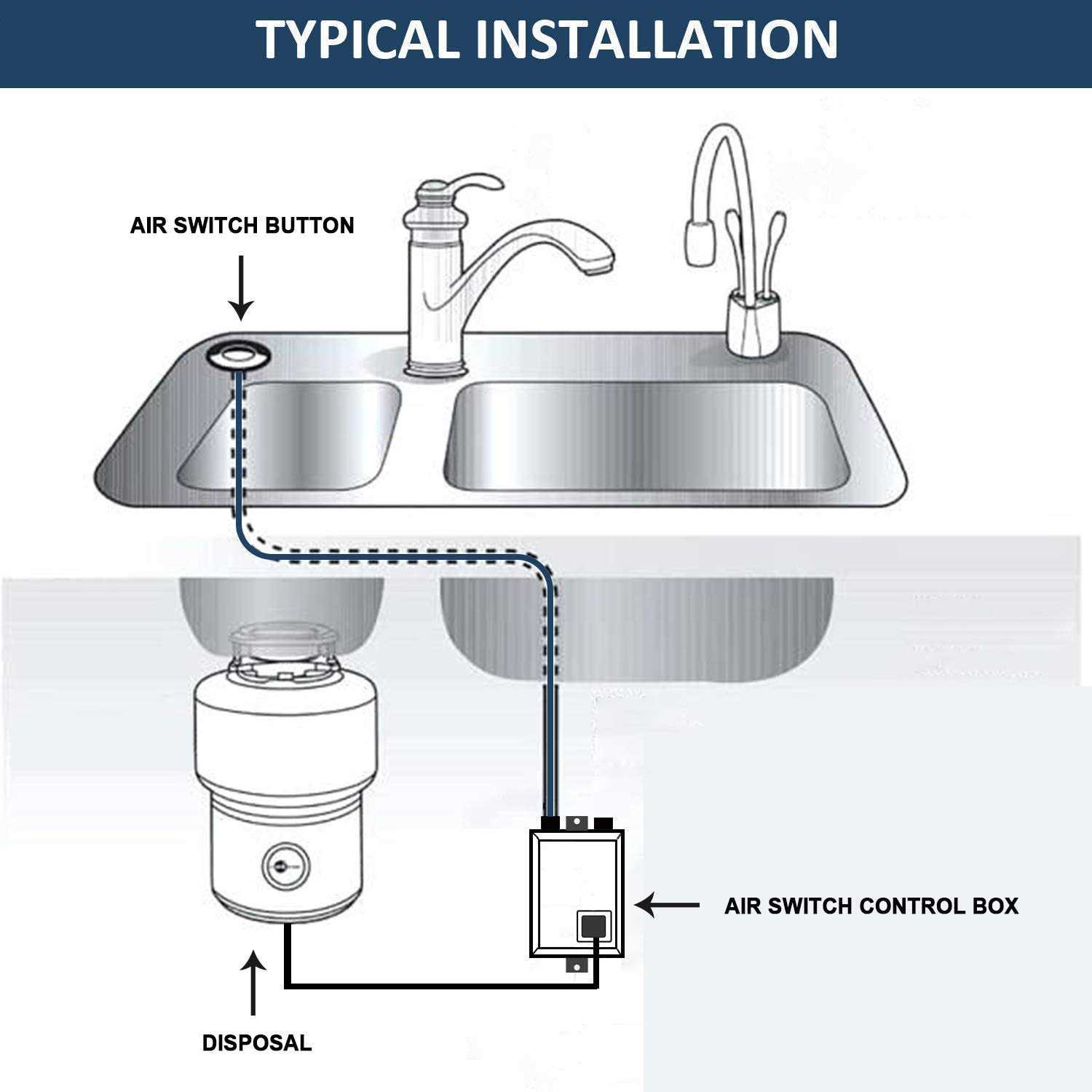 TYPICAL INSTALLATION

AIR SWITCH BUTTON

AIR SWITCH CONTROL BOX

DISPOSAL