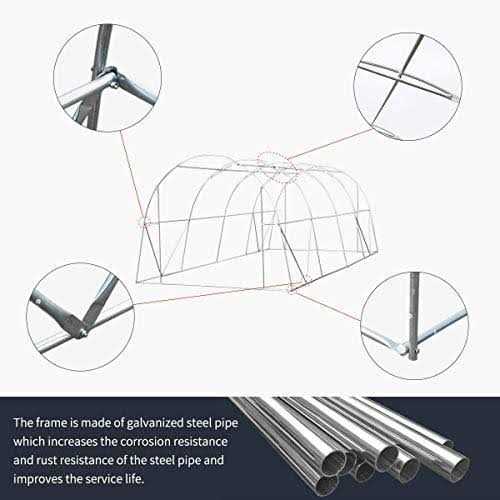 The frame is made of galvanized steel pipe which increases the corrosion resistance and rust resistance of the steel pipe and improves the service life.