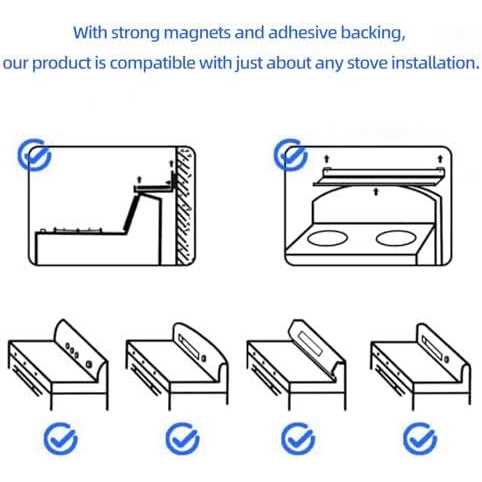 With strong magnets and adhesive backing,
our product is compatible with just about any stove installation.