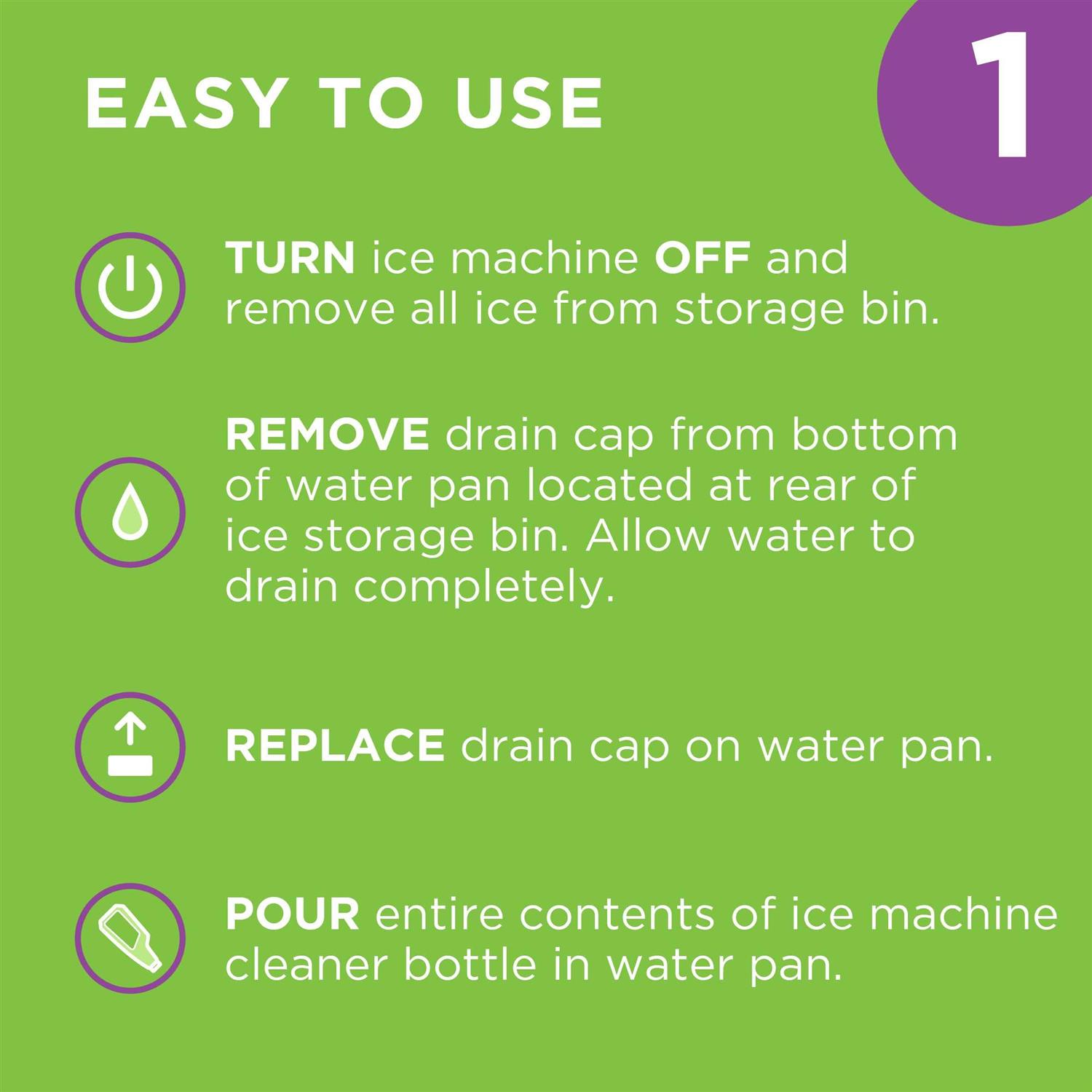 EASY TO USE

1

TURN ice machine OFF and remove all ice from storage bin.

REMOVE drain cap from bottom of water pan located at rear of ice storage bin. Allow water to drain completely.

REPLACE drain cap on water pan.

POUR entire contents of ice machine cleaner bottle in water pan.