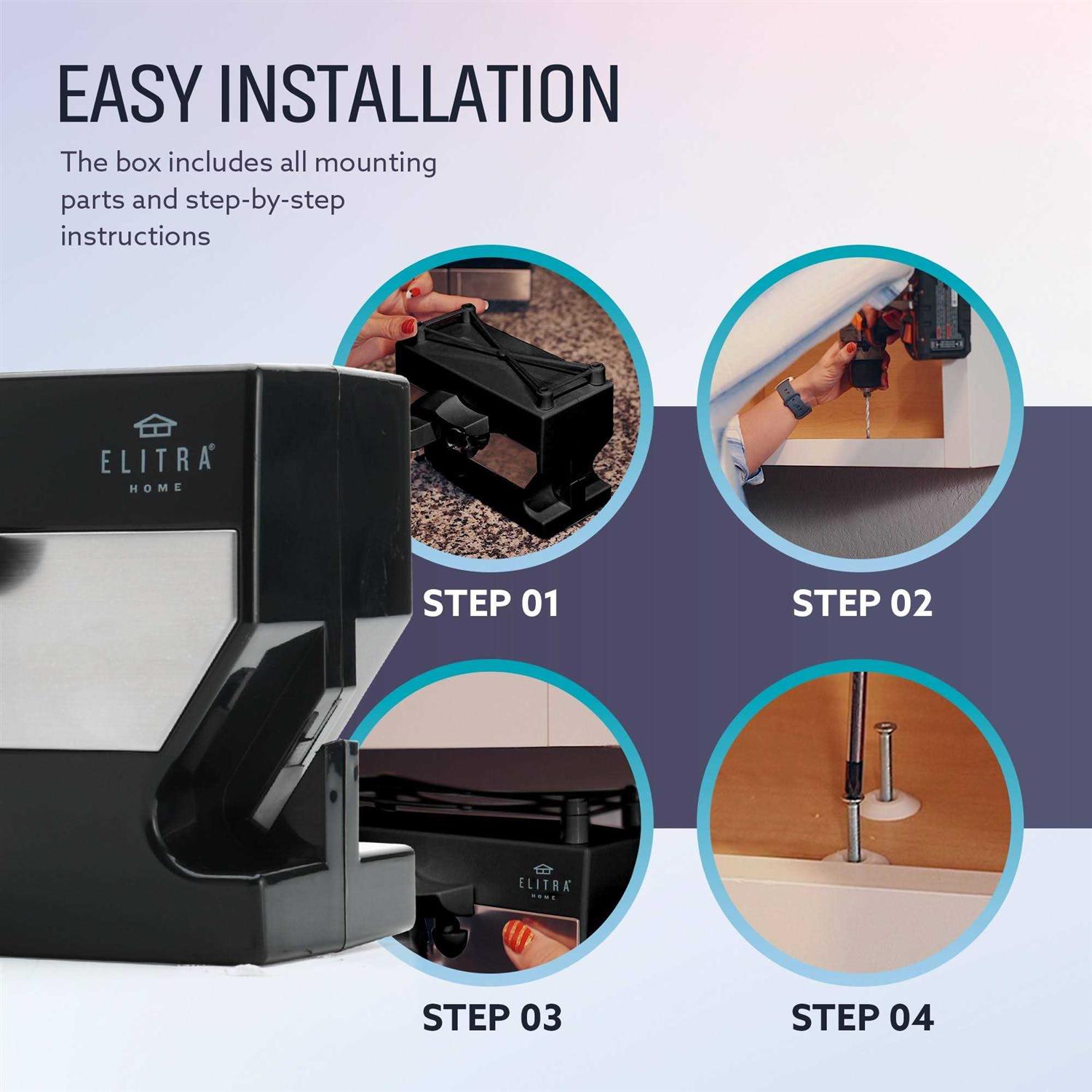 EASY INSTALLATION

The box includes all mounting parts and step-by-step instructions

ELITRA® HOME

STEP 01

STEP 02

ELITRA® HOME

STEP 03

STEP 04