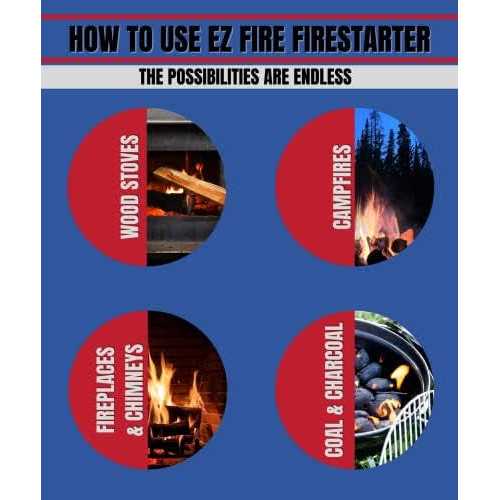 HOW TO USE EZ FIRE FIRESTARTER

THE POSSIBILITIES ARE ENDLESS

WOOD STOVES

CAMPFIRES

FIREPLACES & CHIMNEYS

COAL & CHARCOAL