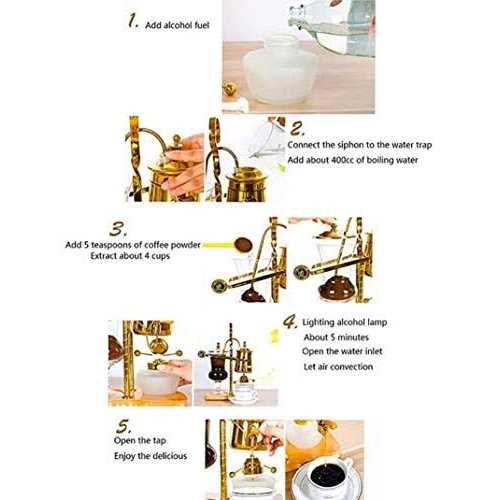 1. Add alcohol fuel

2. Connect the siphon to the water trap
Add about 400cc of boiling water

3. Add 5 teaspoons of coffee powder
Extract about 4 cups

4. Lighting alcohol lamp
About 5 minutes
Open the water inlet
Let air convection

5. Open the tap
Enjoy the delicious