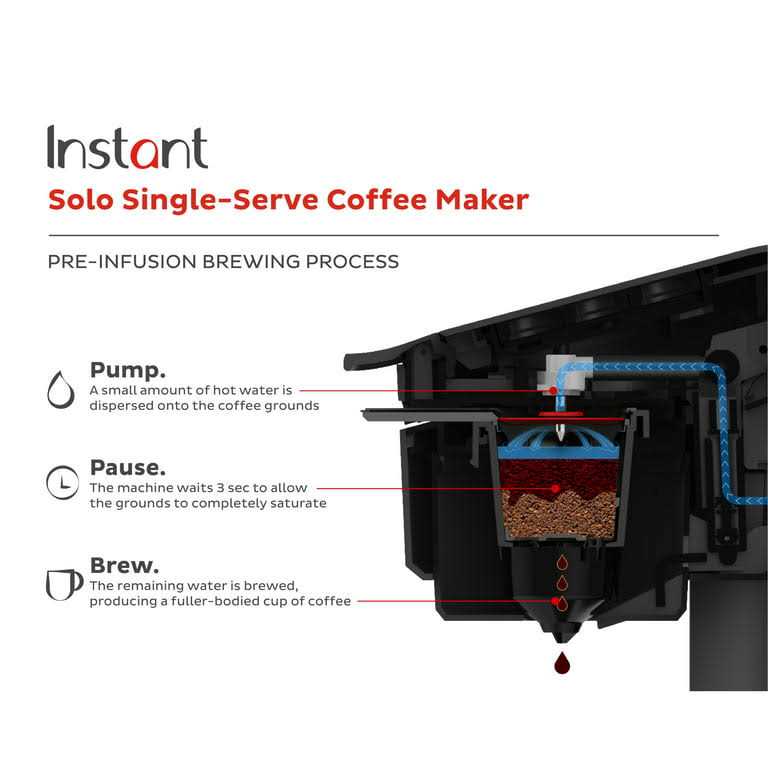 Instant

Solo Single-Serve Coffee Maker

PRE-INFUSION BREWING PROCESS

Pump.
A small amount of hot water is dispersed onto the coffee grounds

Pause.
The machine waits 3 sec to allow the grounds to completely saturate

Brew.
The remaining water is brewed, producing a fuller-bodied cup of coffee