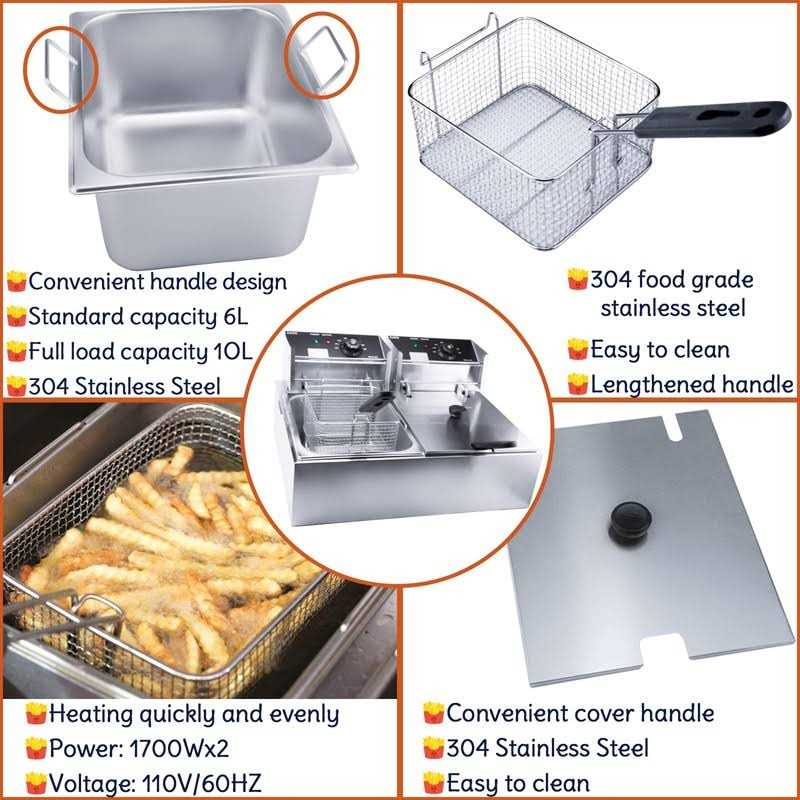 Convenient handle design
Standard capacity 6L
Full load capacity 10L
304 Stainless Steel

304 food grade stainless steel
Easy to clean
Lengthened handle

Heating quickly and evenly
Power: 1700Wx2
Voltage: 110V/60HZ

Convenient cover handle
304 Stainless Steel
Easy to clean