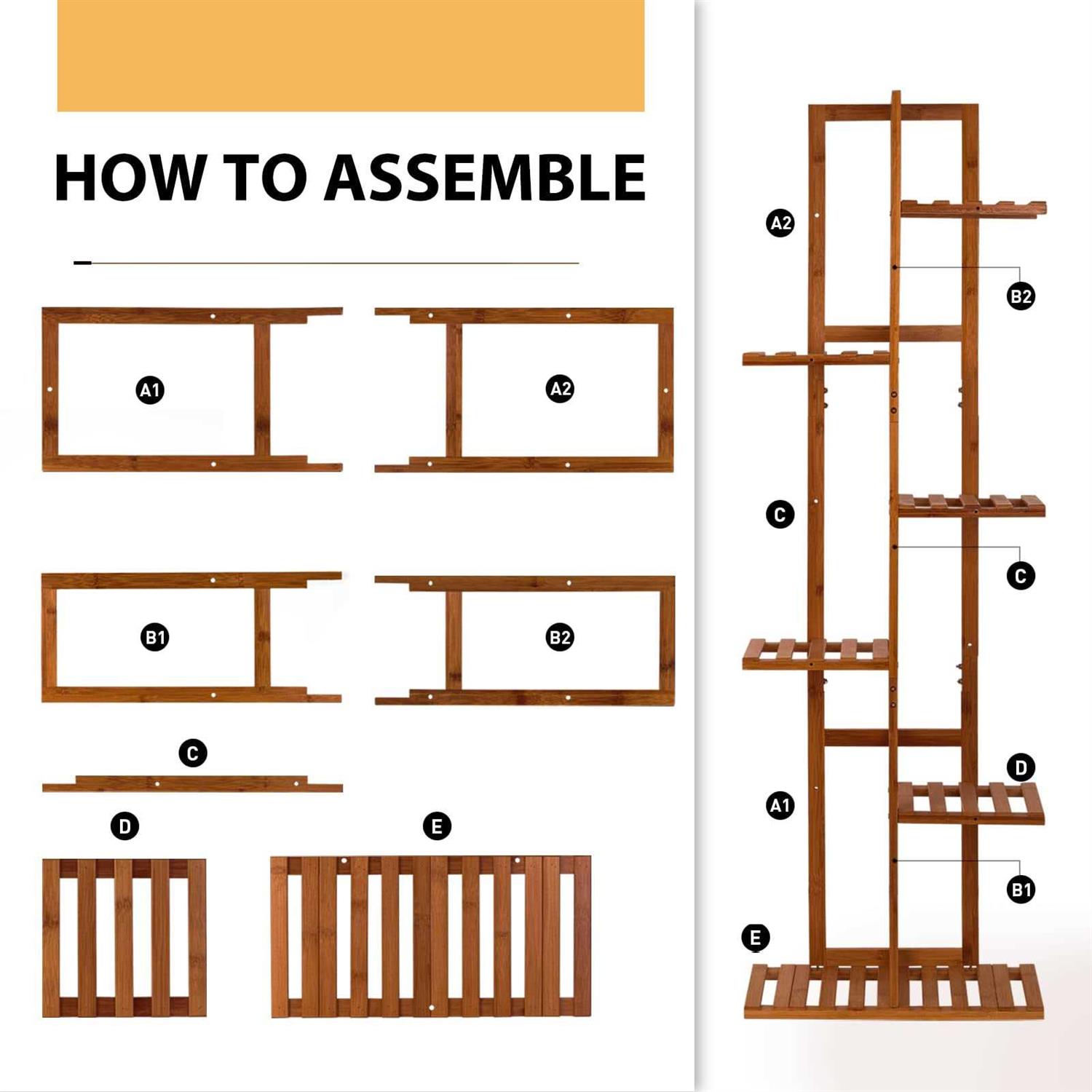 HOW TO ASSEMBLE

A1

A2

B1

B2

C

D

E

A2

B2

C

C

D

A1

B1

E