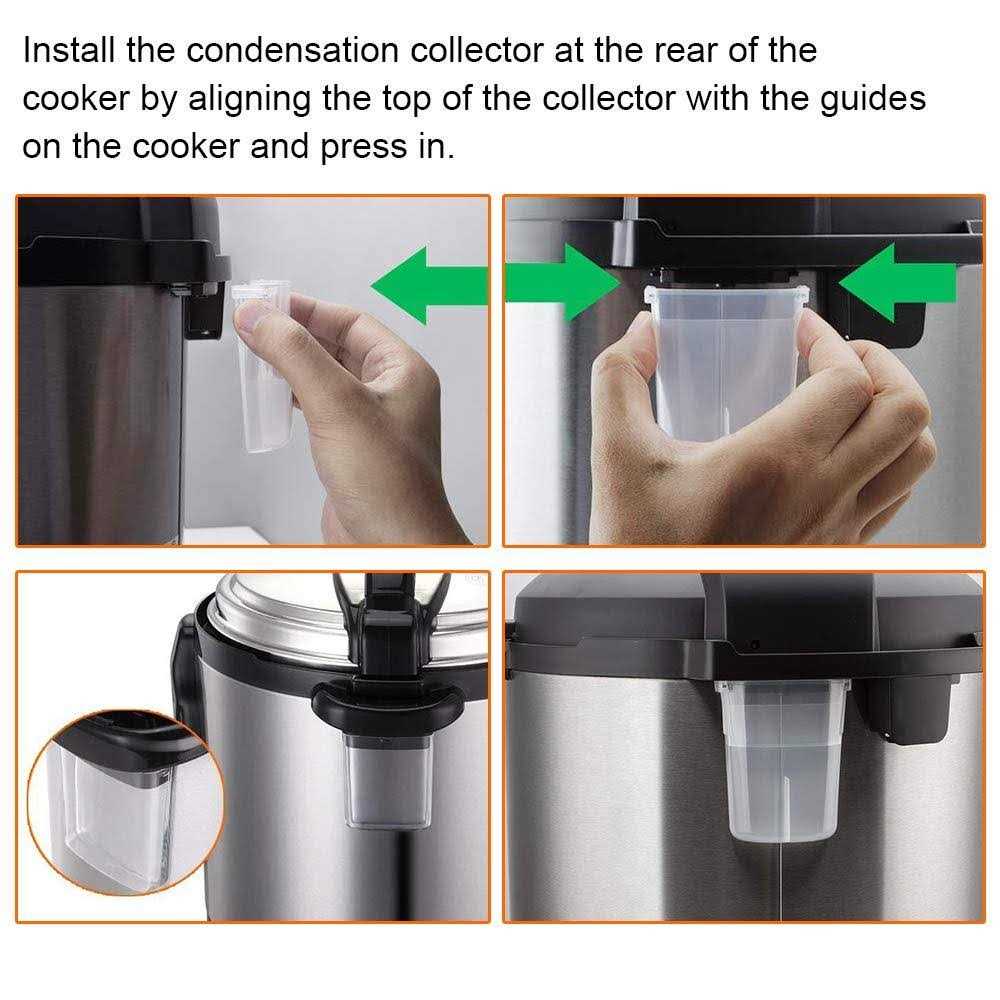 Install the condensation collector at the rear of the cooker by aligning the top of the collector with the guides on the cooker and press in.