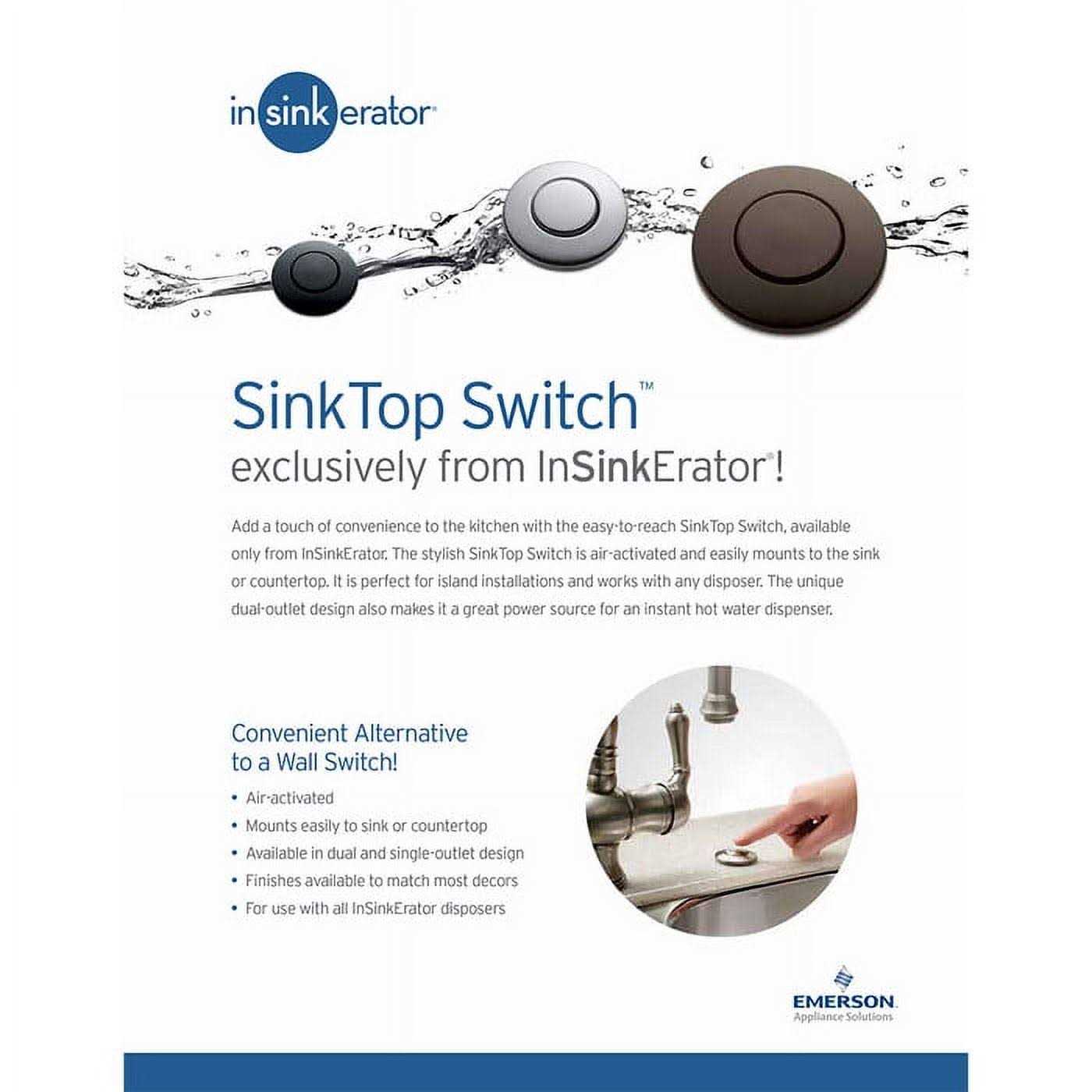 insinkerator®

SinkTop Switch™
exclusively from InSinkErator®!

Add a touch of convenience to the kitchen with the easy-to-reach SinkTop Switch, available only from InSinkErator. The stylish SinkTop Switch is air-activated and easily mounts to the sink or countertop. It is perfect for island installations and works with any disposer. The unique dual-outlet design also makes it a great power source for an instant hot water dispenser.

Convenient Alternative to a Wall Switch!

• Air-activated
• Mounts easily to sink or countertop
• Available in dual and single-outlet design
• Finishes available to match most decors
• For use with all InSinkErator disposers

EMERSON
Appliance Solutions