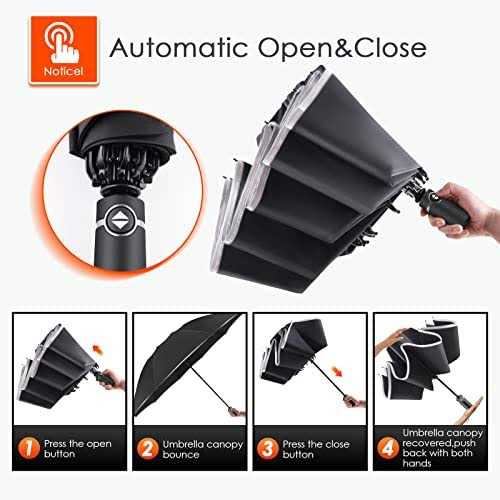 Notice!

Automatic Open&Close

1 Press the open button

2 Umbrella canopy bounce

3 Press the close button

4 Umbrella canopy recovered,push back with both hands