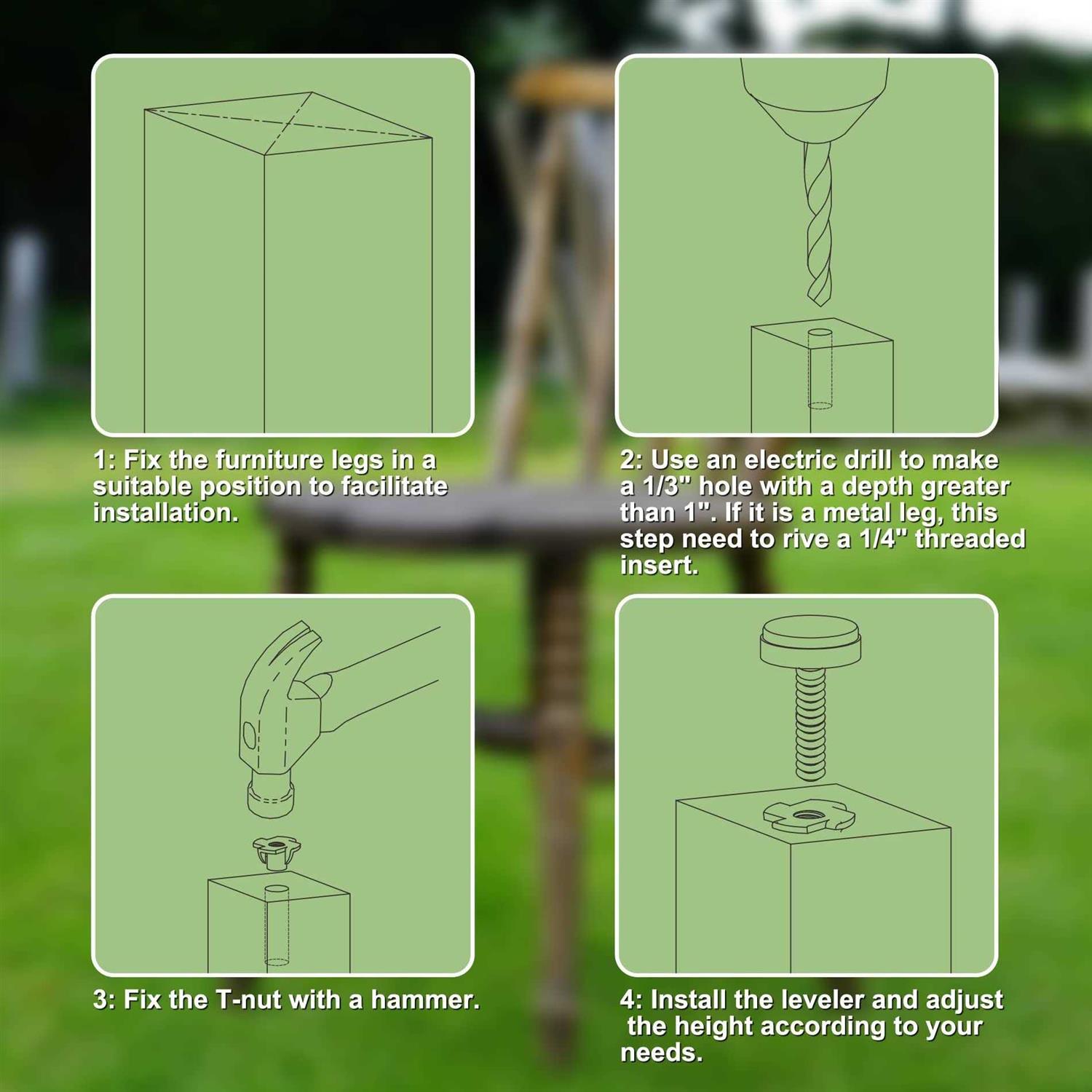 1: Fix the furniture legs in a suitable position to facilitate installation.

2: Use an electric drill to make a 1/3" hole with a depth greater than 1". If it is a metal leg, this step need to rive a 1/4" threaded insert.

3: Fix the T-nut with a hammer.

4: Install the leveler and adjust the height according to your needs.