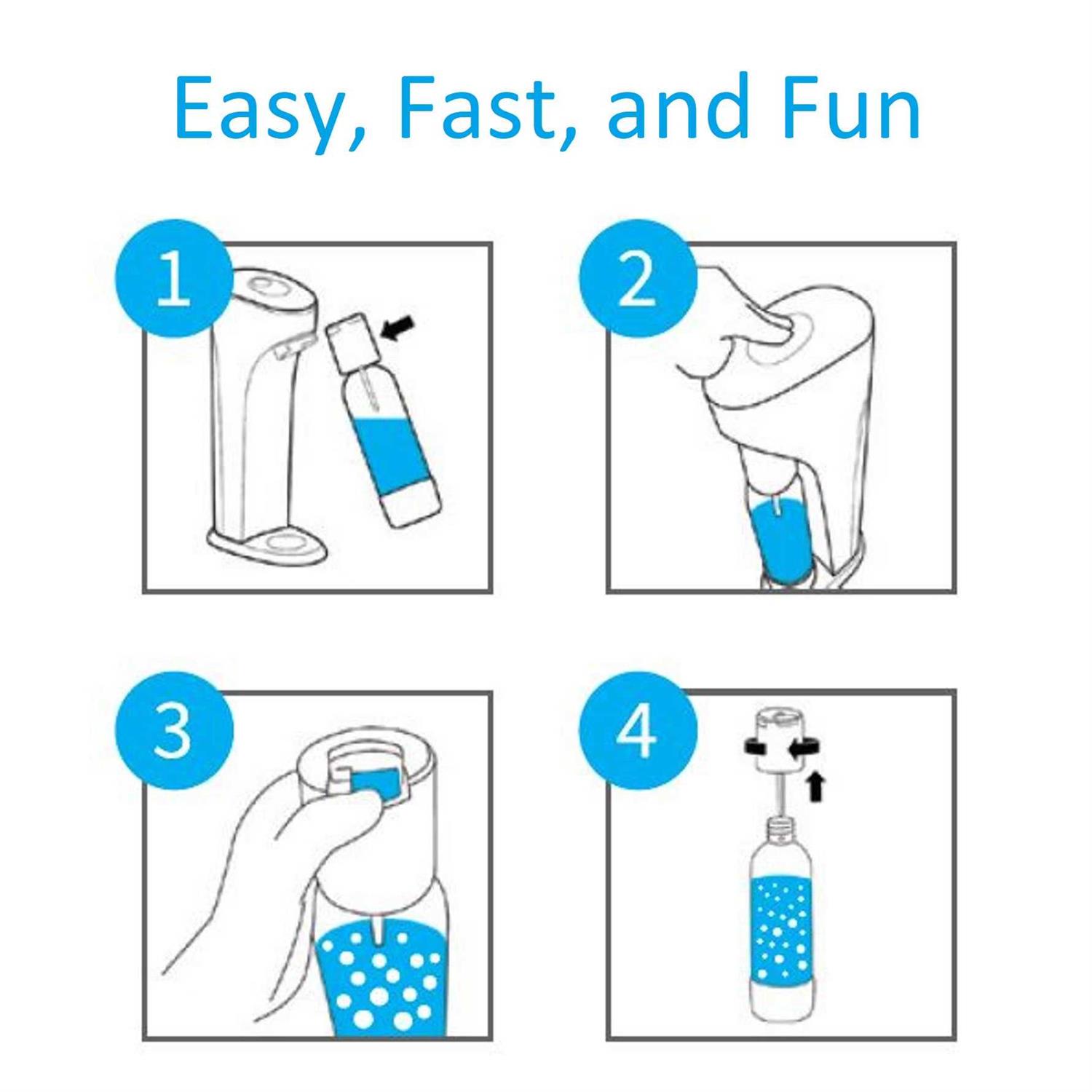 Easy, Fast, and Fun

1

2

3

4