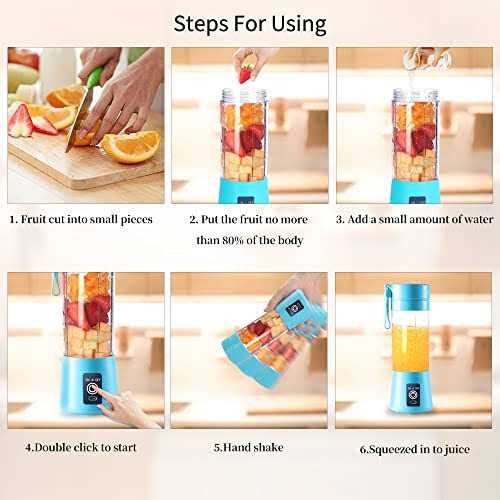 Steps For Using

1. Fruit cut into small pieces

2. Put the fruit no more than 80% of the body

3. Add a small amount of water

4.Double click to start

5.Hand shake

6.Squeezed in to juice