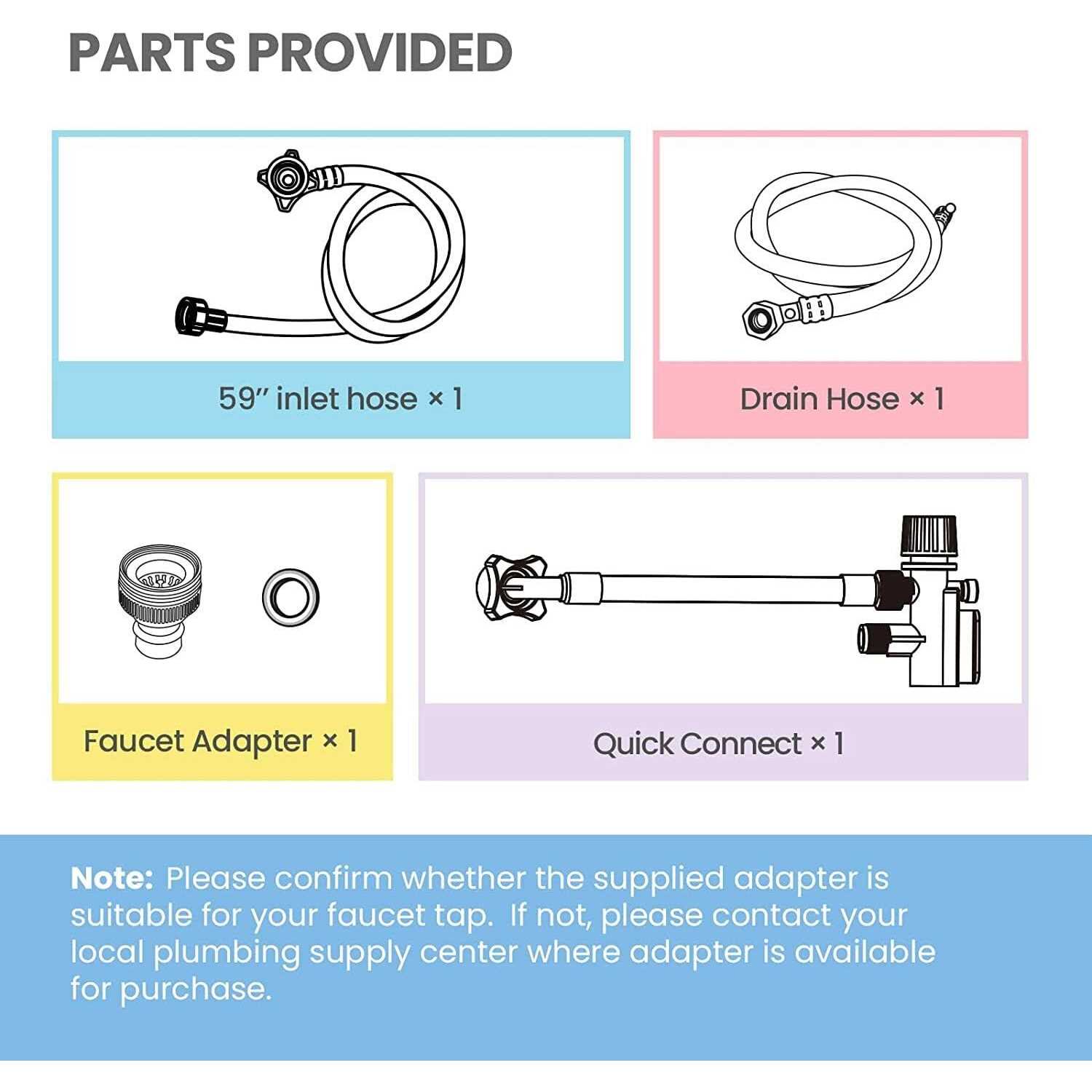 PARTS PROVIDED

59″ inlet hose × 1

Drain Hose × 1

Faucet Adapter × 1

Quick Connect × 1

Note: Please confirm whether the supplied adapter is suitable for your faucet tap. If not, please contact your local plumbing supply center where adapter is available for purchase.