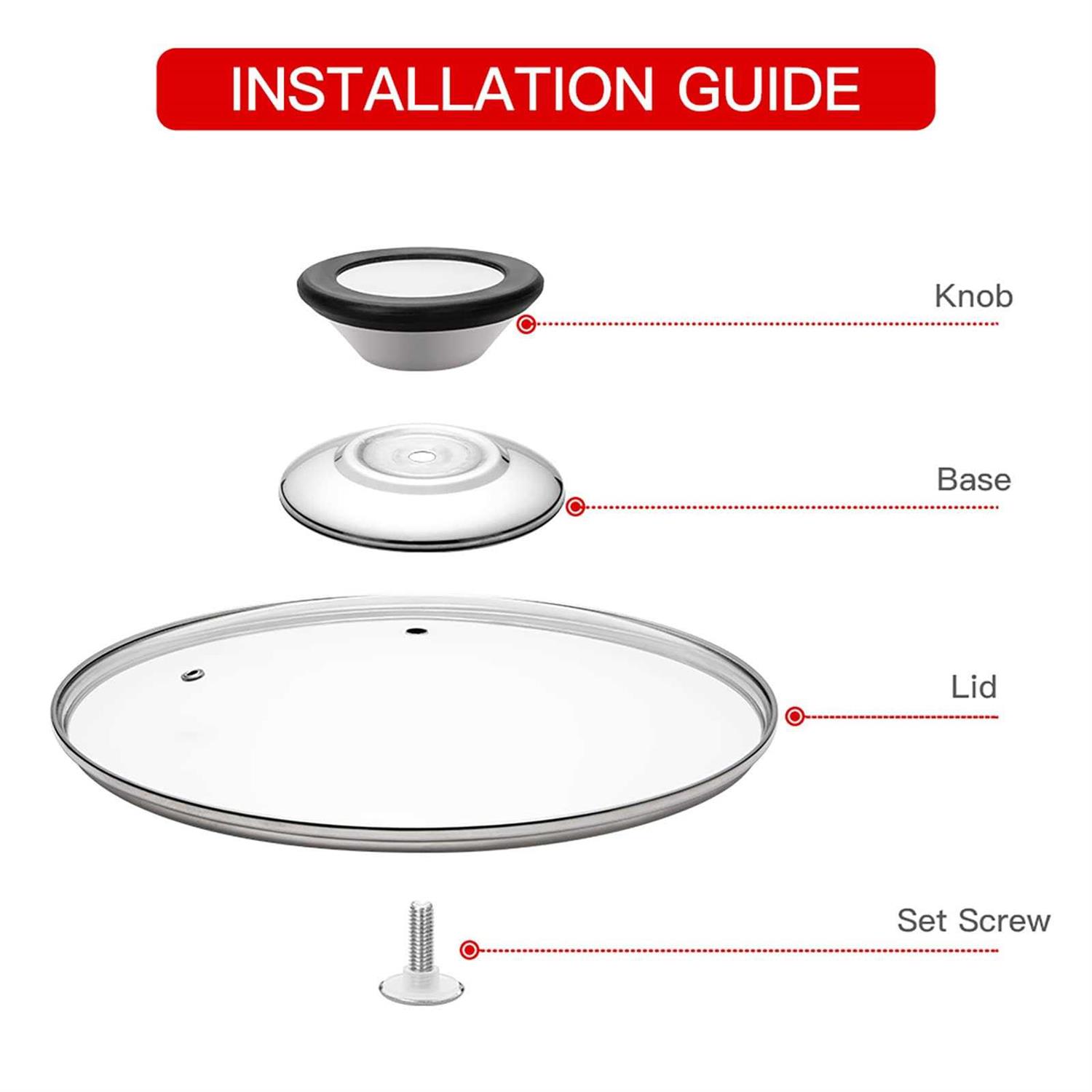 INSTALLATION GUIDE

Knob

Base

Lid

Set Screw