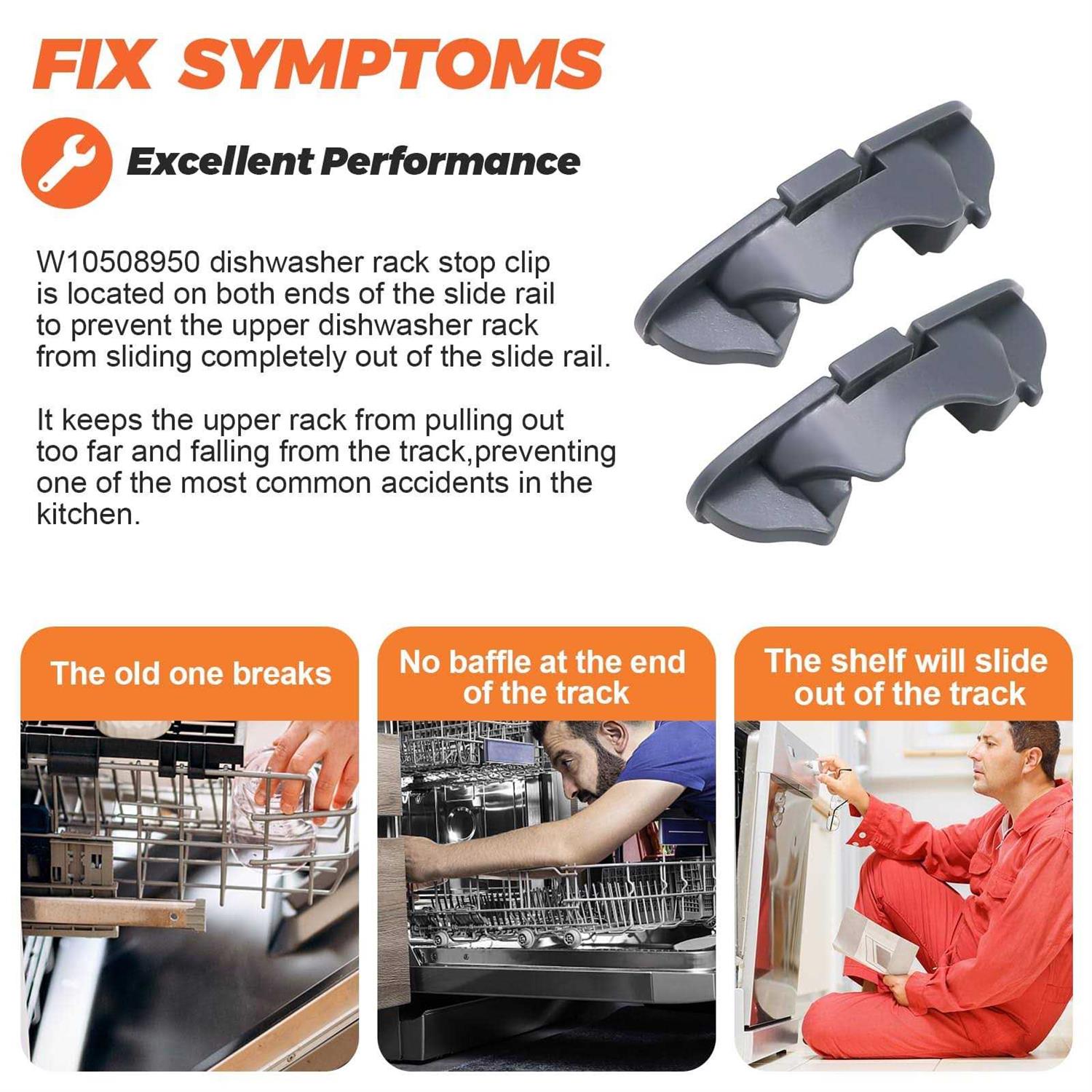 FIX SYMPTOMS

Excellent Performance

W10508950 dishwasher rack stop clip is located on both ends of the slide rail to prevent the upper dishwasher rack from sliding completely out of the slide rail.

It keeps the upper rack from pulling out too far and falling from the track,preventing one of the most common accidents in the kitchen.

The old one breaks

No baffle at the end of the track

The shelf will slide out of the track