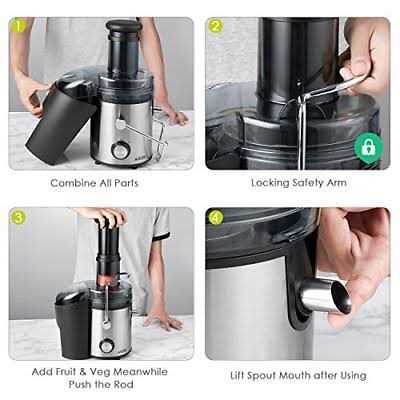 1

Combine All Parts

2

Locking Safety Arm

3

Add Fruit & Veg Meanwhile Push the Rod

4

Lift Spout Mouth after Using