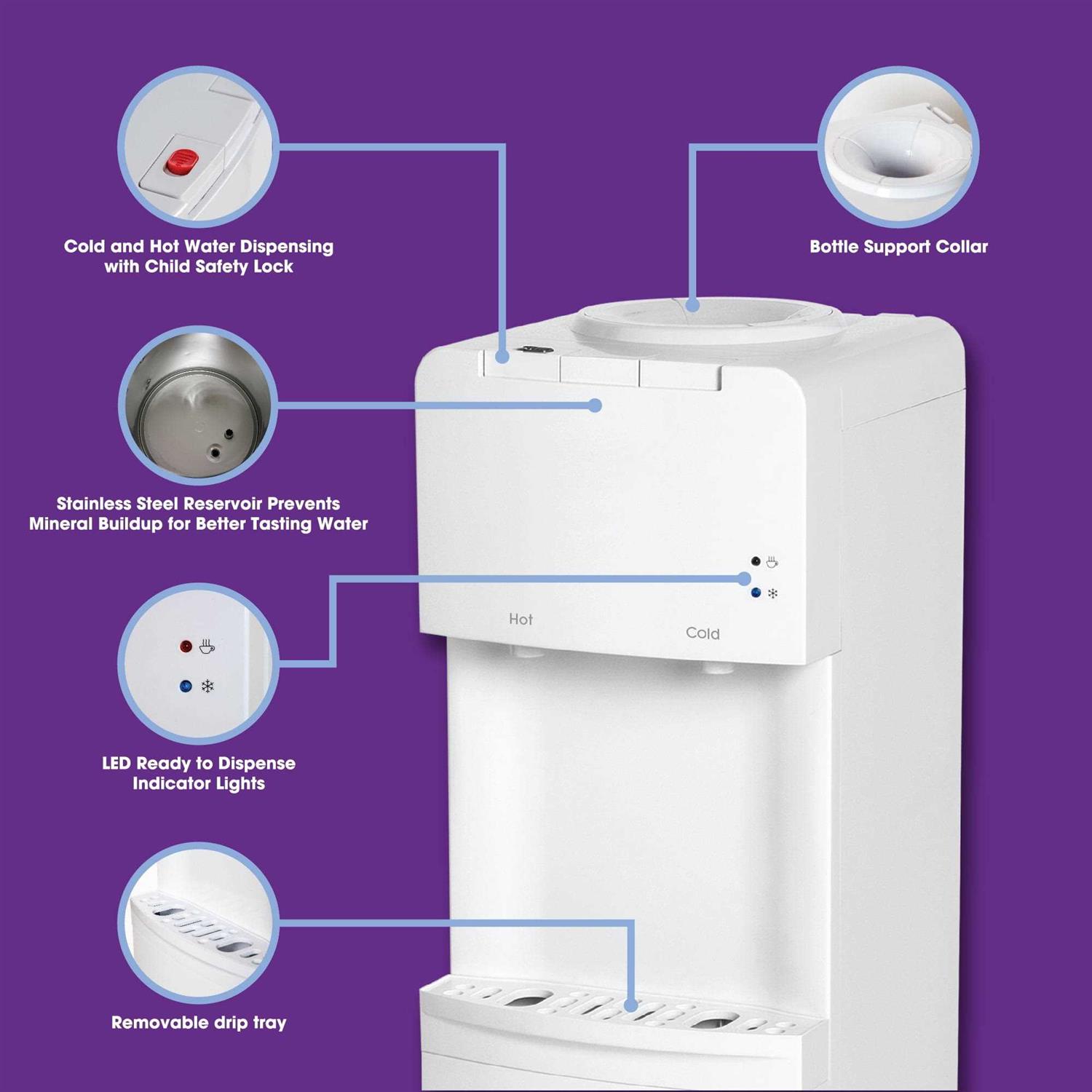 Cold and Hot Water Dispensing with Child Safety Lock

Bottle Support Collar

Stainless Steel Reservoir Prevents Mineral Buildup for Better Tasting Water

Hot

Cold

LED Ready to Dispense Indicator Lights

Removable drip tray