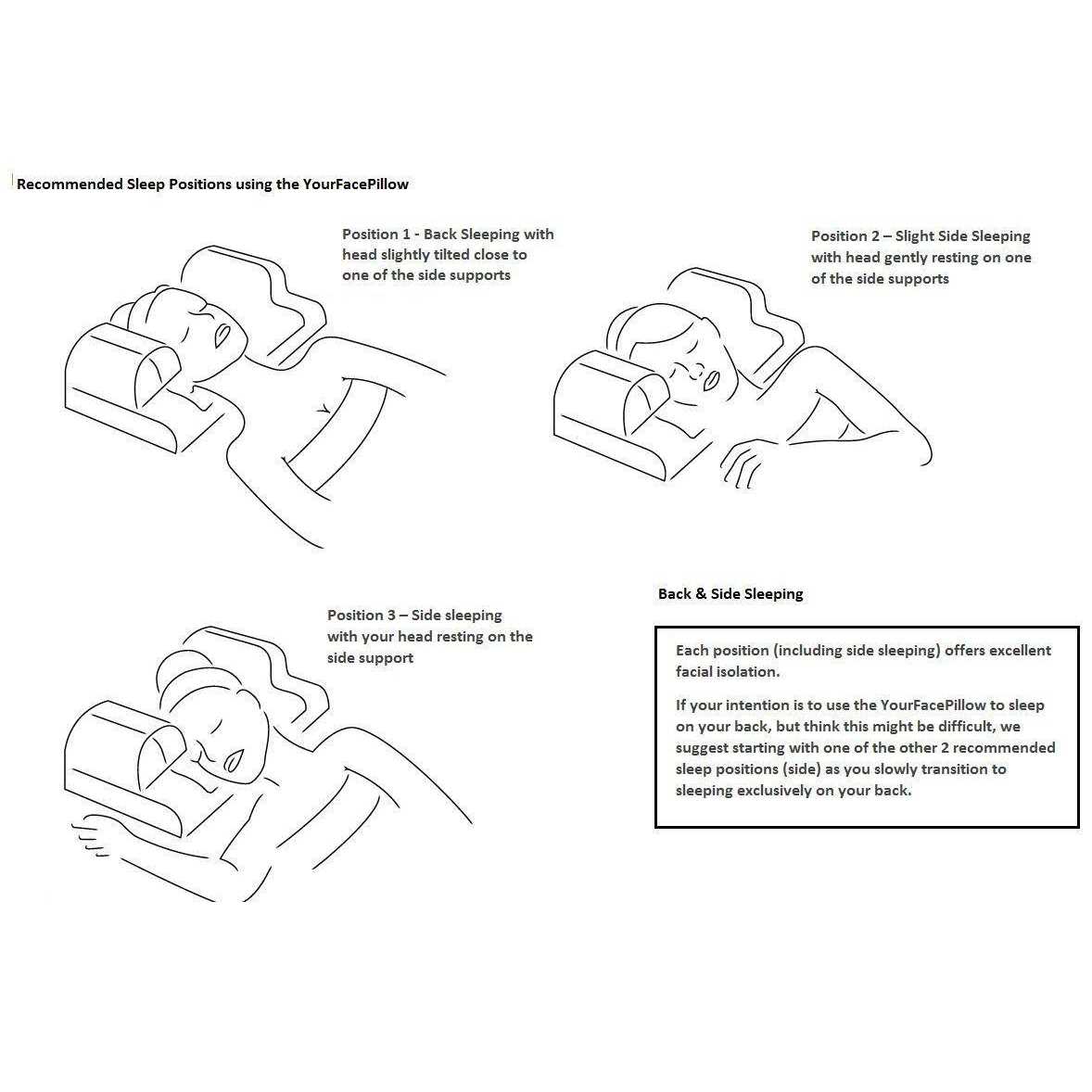 Recommended Sleep Positions using the YourFacePillow

Position 1 - Back Sleeping with head slightly tilted close to one of the side supports

Position 2 – Slight Side Sleeping with head gently resting on one of the side supports

Position 3 – Side sleeping with your head resting on the side support

Back & Side Sleeping

Each position (including side sleeping) offers excellent facial isolation.

If your intention is to use the YourFacePillow to sleep on your back, but think this might be difficult, we suggest starting with one of the other 2 recommended sleep positions (side) as you slowly transition to sleeping exclusively on your back.