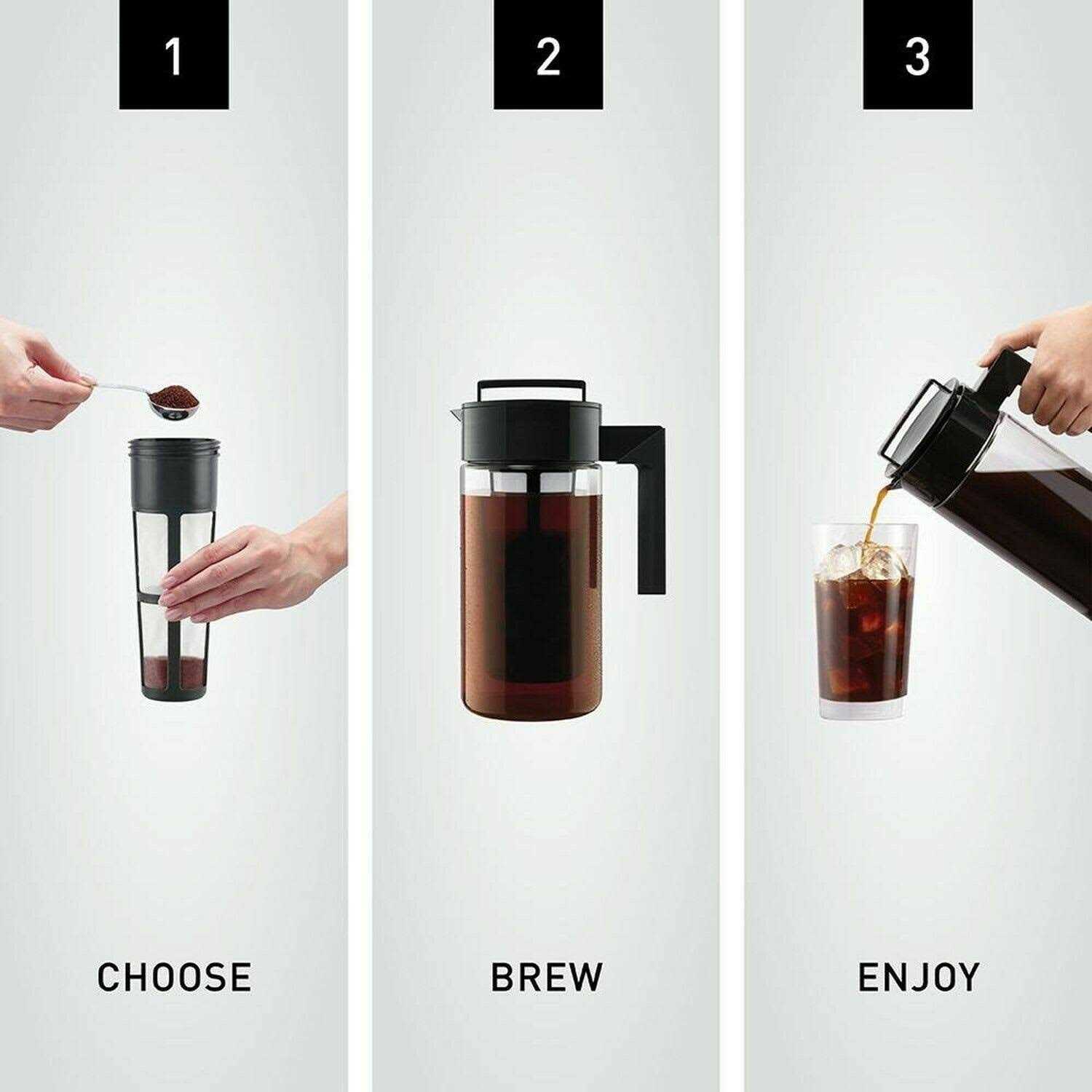 1

CHOOSE

2

BREW

3

ENJOY