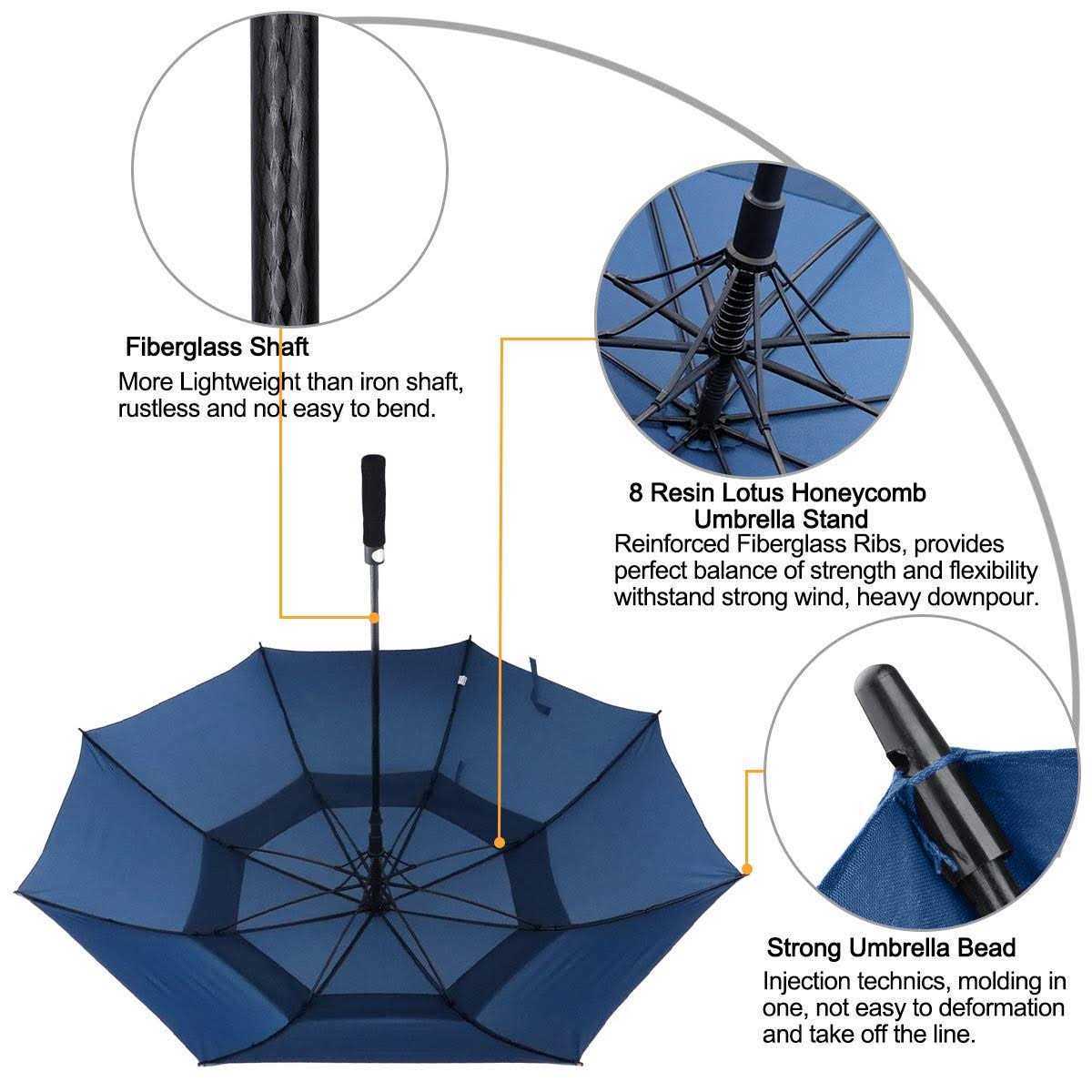 Fiberglass Shaft
More Lightweight than iron shaft, rustless and not easy to bend.

8 Resin Lotus Honeycomb Umbrella Stand
Reinforced Fiberglass Ribs, provides perfect balance of strength and flexibility withstand strong wind, heavy downpour.

Strong Umbrella Bead
Injection technics, molding in one, not easy to deformation and take off the line.