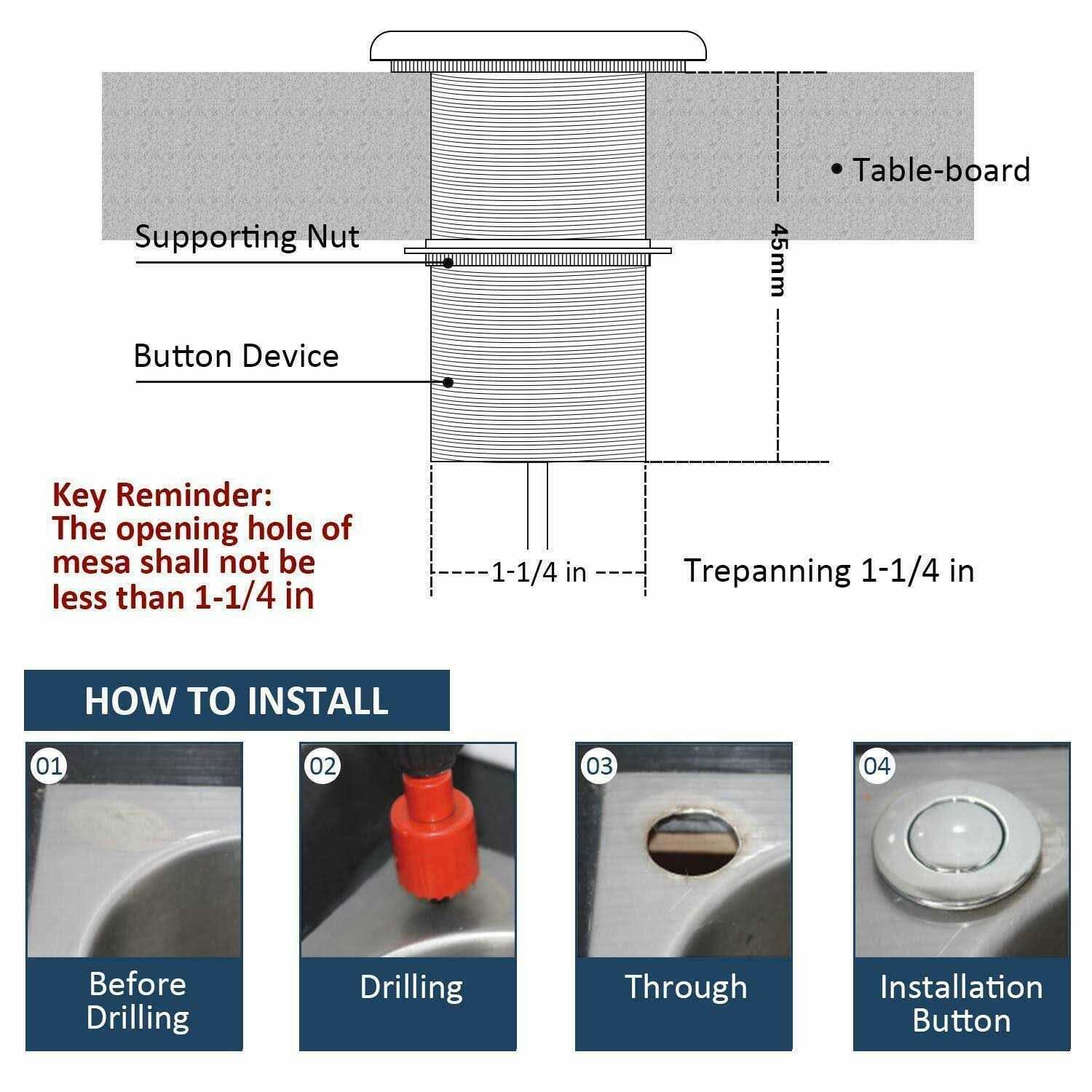 • Table-board

Supporting Nut

45mm

Button Device

Key Reminder:
The opening hole of mesa shall not be less than 1-1/4 in

1-1/4 in

Trepanning 1-1/4 in

HOW TO INSTALL

01

Before Drilling

02

Drilling

03

Through

04

Installation Button