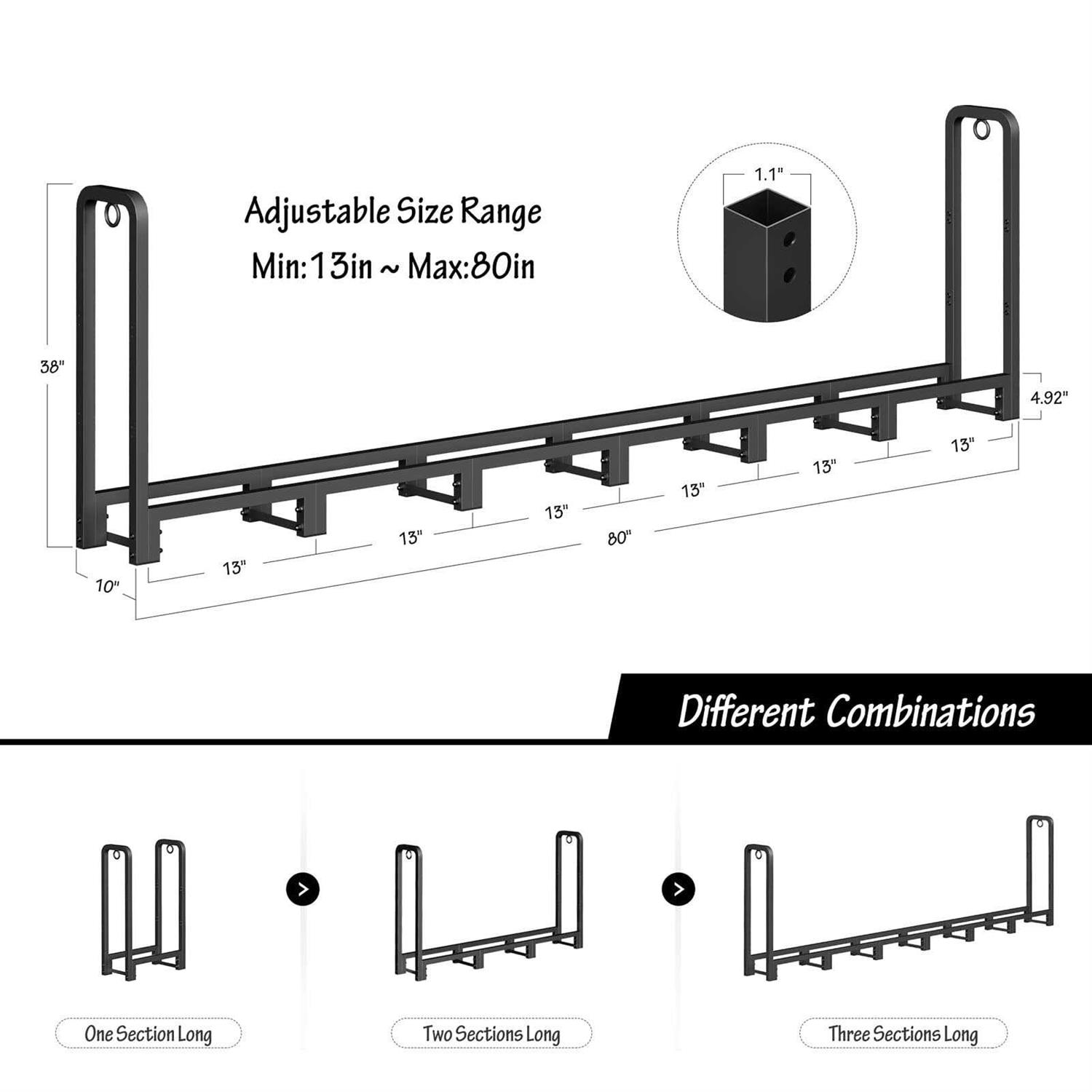 Adjustable Size Range
Min:13in ~ Max:80in

1.1"

38"

4.92"

10"

13"

13"

13"

13"

13"

13"

80"

Different Combinations

One Section Long

Two Sections Long

Three Sections Long