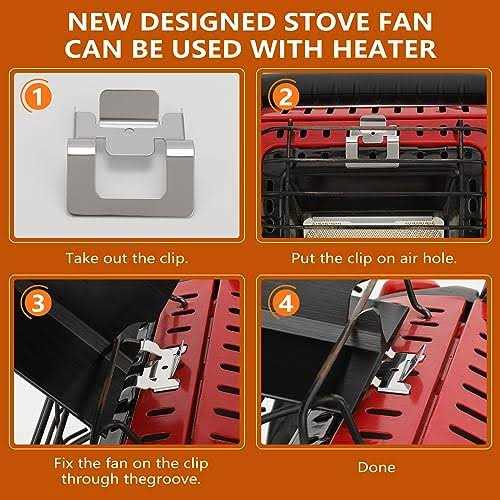 NEW DESIGNED STOVE FAN CAN BE USED WITH HEATER

1

Take out the clip.

2

Put the clip on air hole.

3

Fix the fan on the clip through thegroove.

4

Done