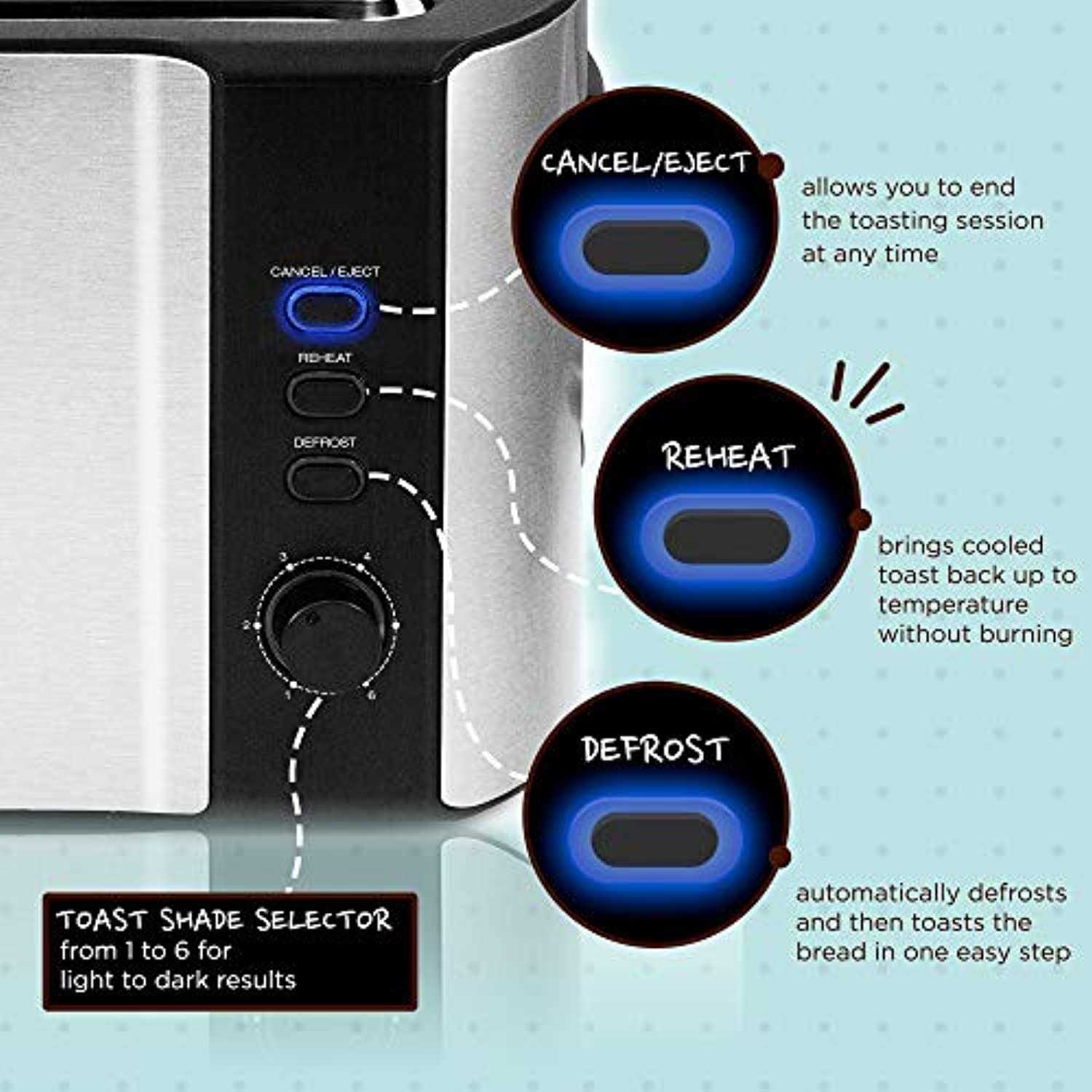 CANCEL / EJECT

REHEAT

DEFROST

3 4 2 1 6

CANCEL/EJECT

allows you to end the toasting session at any time

REHEAT

brings cooled toast back up to temperature without burning

DEFROST

automatically defrosts and then toasts the bread in one easy step

TOAST SHADE SELECTOR
from 1 to 6 for light to dark results