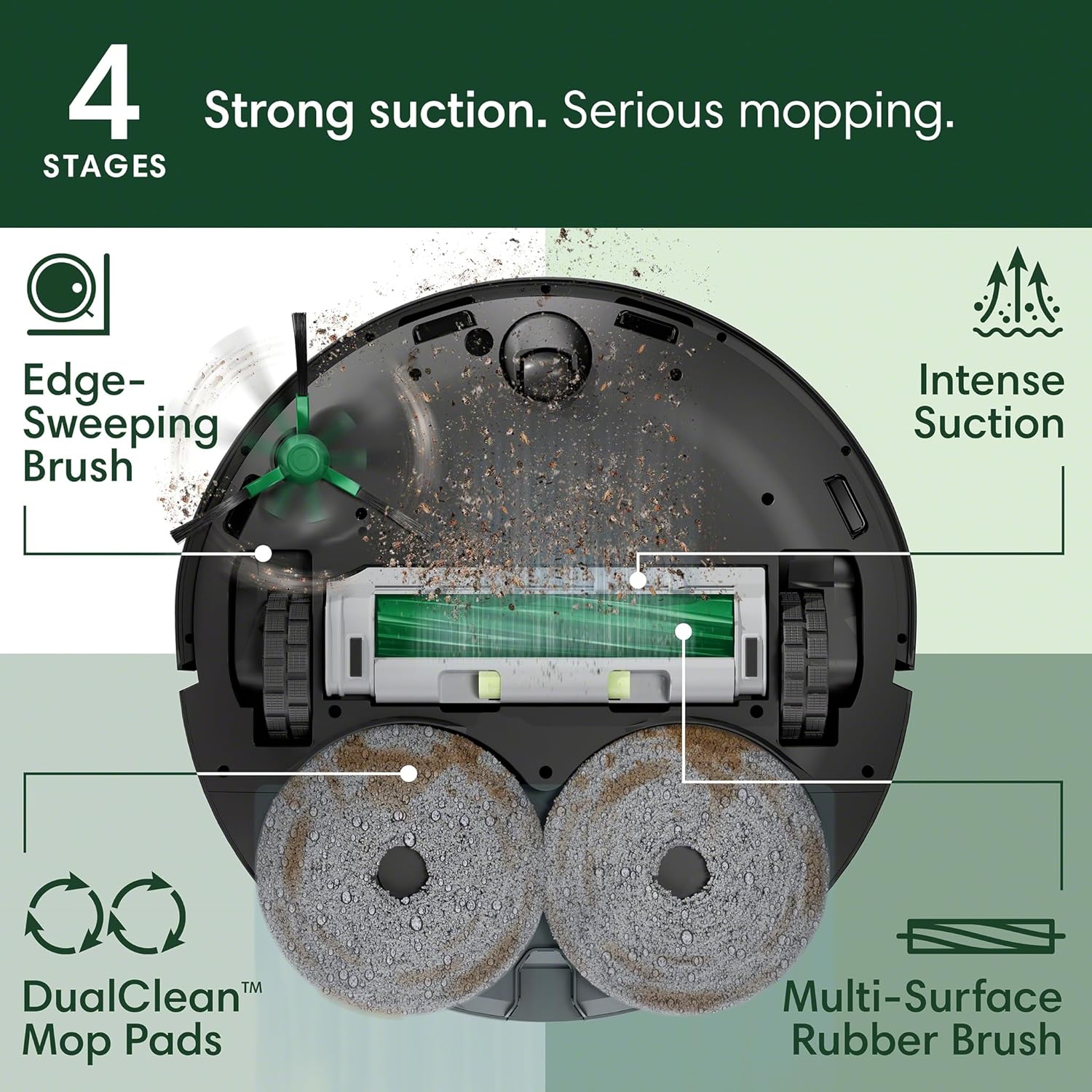 4
STAGES

Strong suction. Serious mopping.

Edge-Sweeping Brush

Intense Suction

DualClean™ Mop Pads

Multi-Surface Rubber Brush