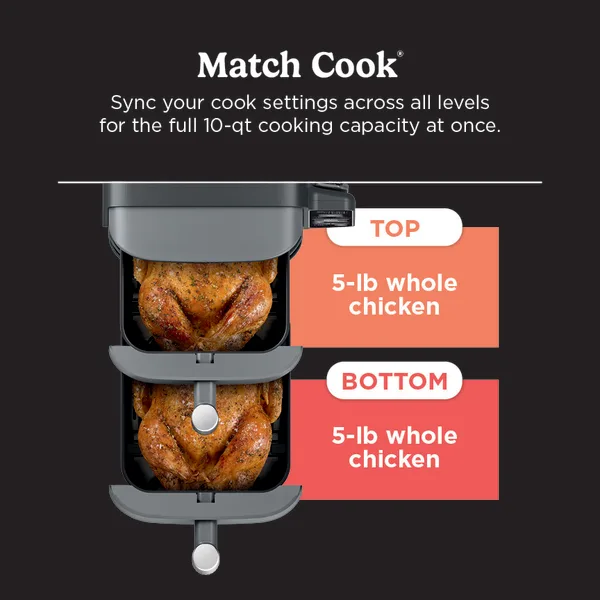 Match Cook®

Sync your cook settings across all levels for the full 10-qt cooking capacity at once.

TOP

5-lb whole chicken

BOTTOM

5-lb whole chicken