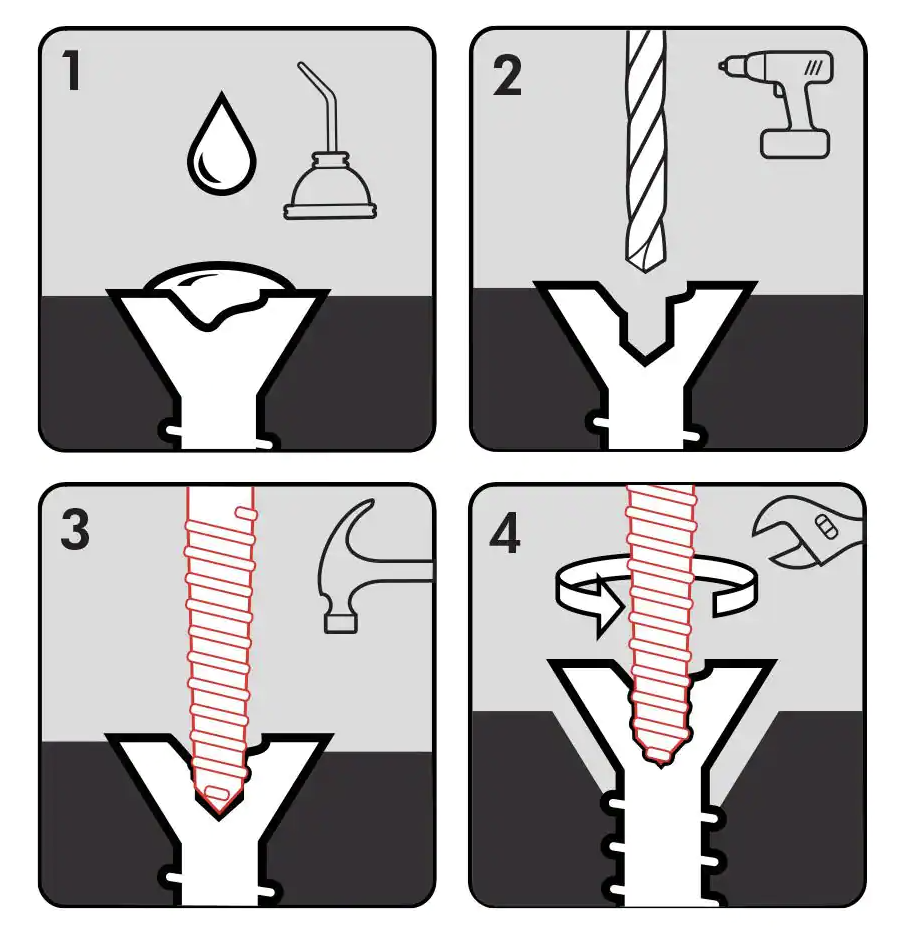 1

2

3

4