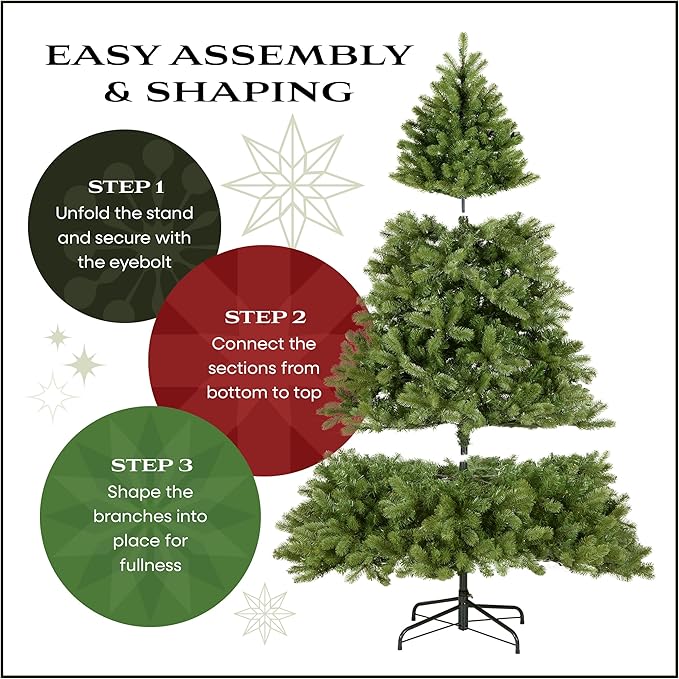 EASY ASSEMBLY & SHAPING

STEP 1
Unfold the stand and secure with the eyebolt

STEP 2
Connect the sections from bottom to top

STEP 3
Shape the branches into place for fullness